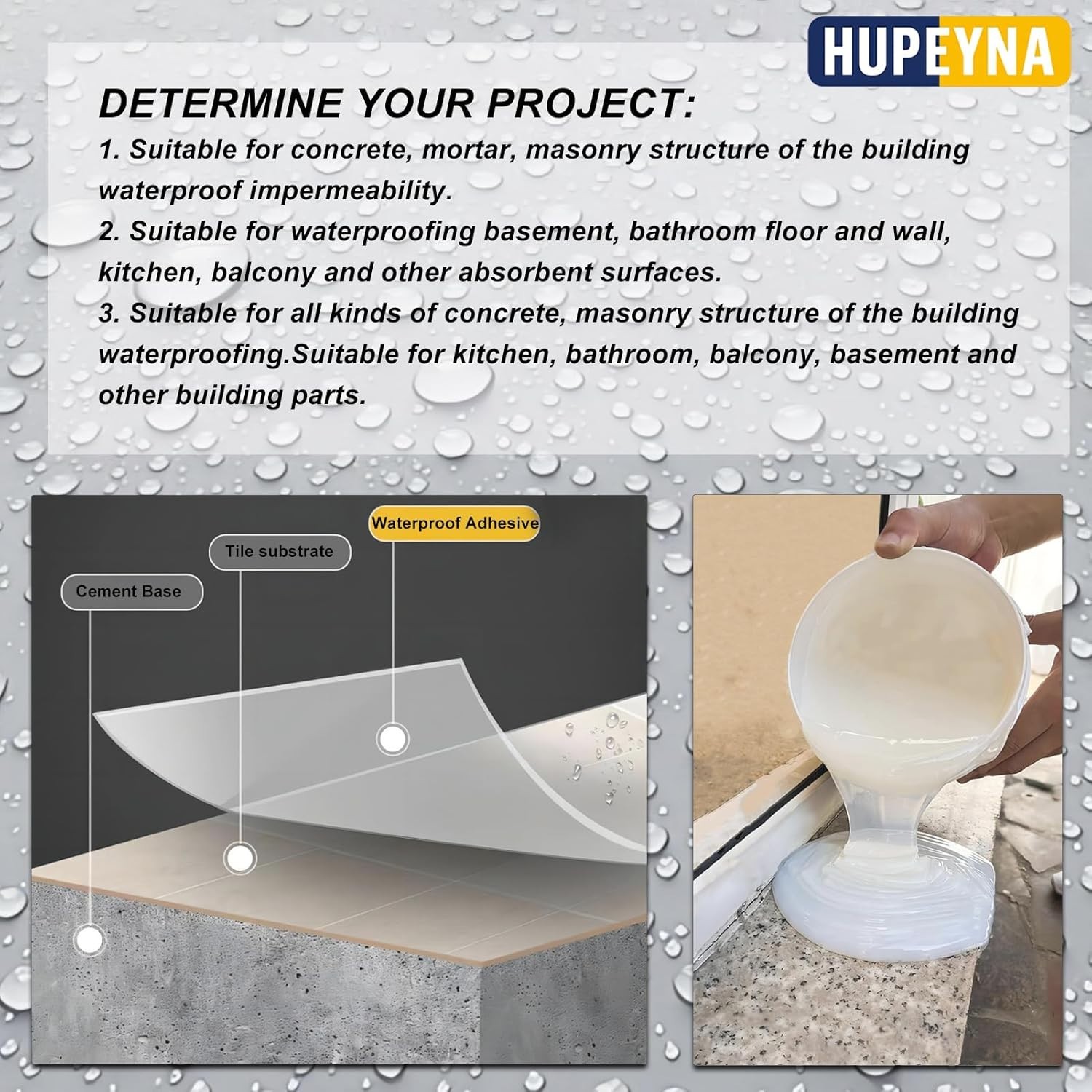 HUPEYNA

DETERMINE YOUR PROJECT:

1. Suitable for concrete, mortar, masonry structure of the building waterproof impermeability.

2. Suitable for waterproofing basement, bathroom floor and wall, kitchen, balcony and other absorbent surfaces.

3. Suitable for all kinds of concrete, masonry structure of the building waterproofing.Suitable for kitchen, bathroom, balcony, basement and other building parts.

Waterproof Adhesive

Tile substrate

Cement Base