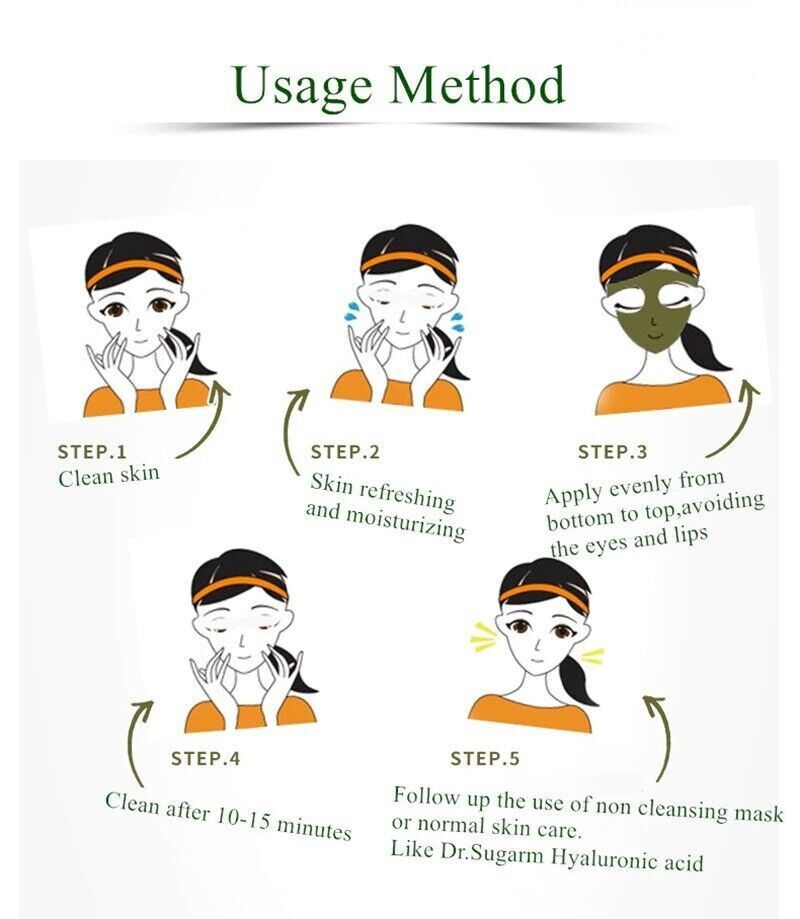 Usage Method

STEP.1
Clean skin

STEP.2
Skin refreshing and moisturizing

STEP.3
Apply evenly from bottom to top,avoiding the eyes and lips

STEP.4
Clean after 10-15 minutes

STEP.5
Follow up the use of non cleansing mask or normal skin care.
Like Dr.Sugarm Hyaluronic acid