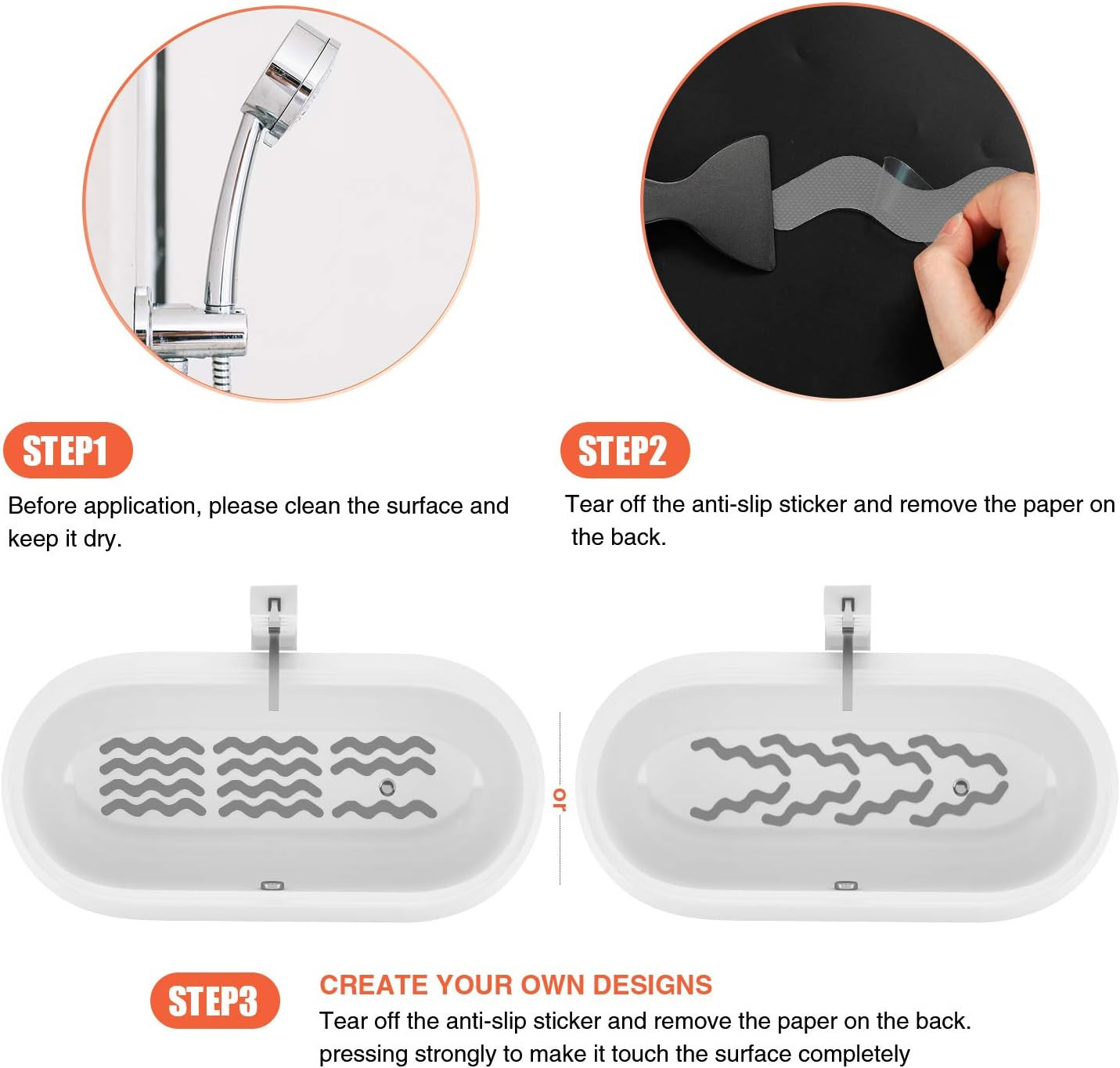 STEP1
Before application, please clean the surface and keep it dry.

STEP2
Tear off the anti-slip sticker and remove the paper on the back.

or

STEP3
CREATE YOUR OWN DESIGNS
Tear off the anti-slip sticker and remove the paper on the back. pressing strongly to make it touch the surface completely