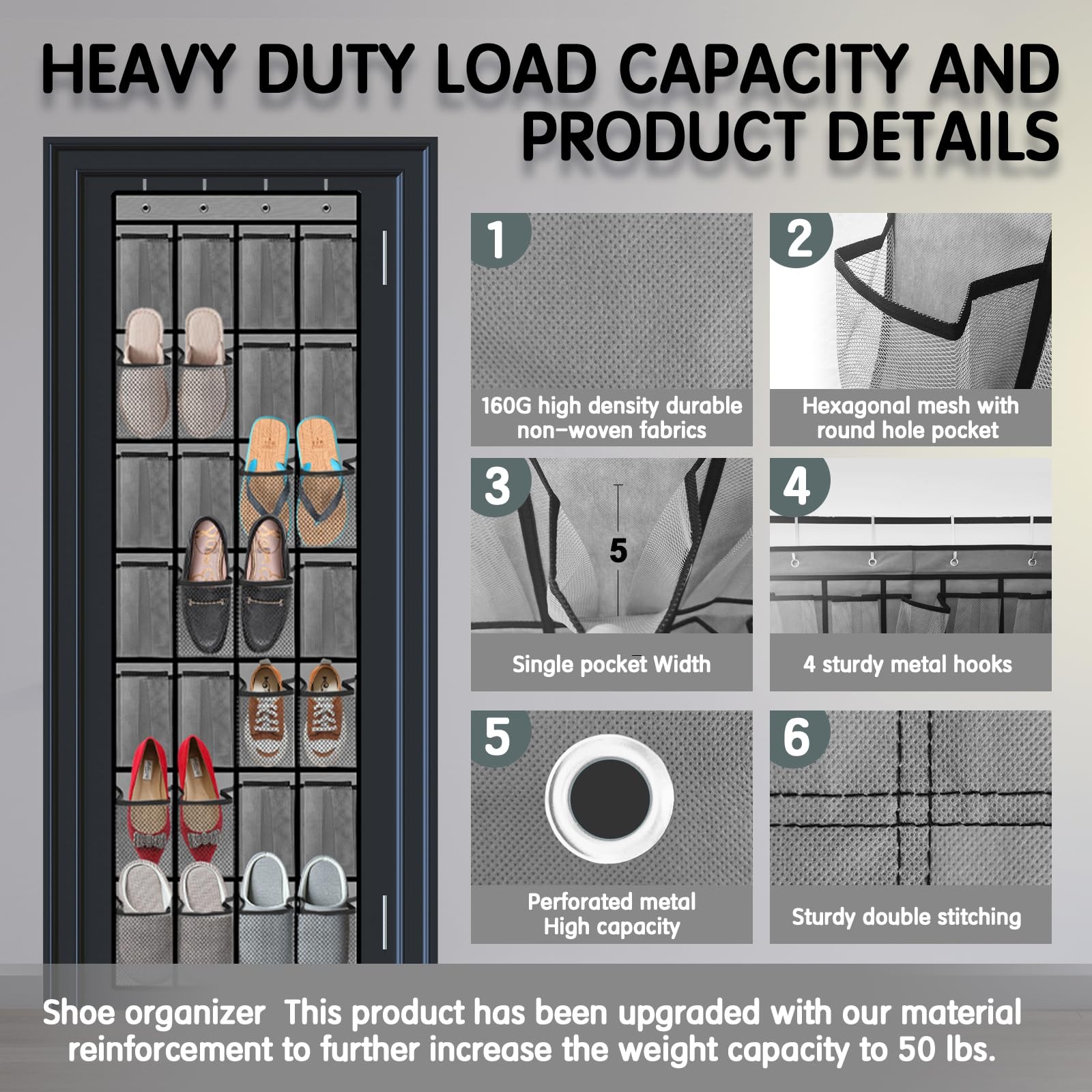 HEAVY DUTY LOAD CAPACITY AND PRODUCT DETAILS

1
160G high density durable non-woven fabrics

2
Hexagonal mesh with round hole pocket

3
5
Single pocket Width

4
4 sturdy metal hooks

5
Perforated metal High capacity

6
Sturdy double stitching

Shoe organizer This product has been upgraded with our material reinforcement to further increase the weight capacity to 50 lbs.