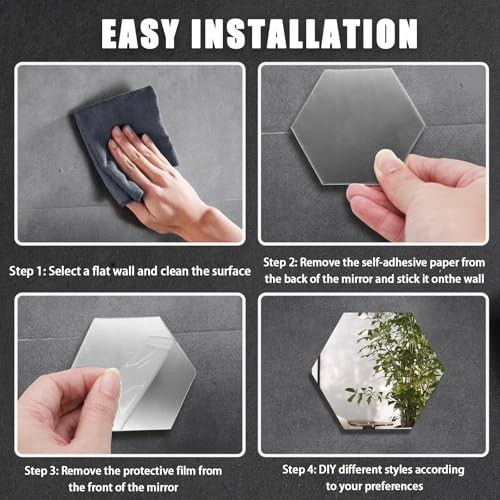 EASY INSTALLATION

Step 1: Select a flat wall and clean the surface

Step 2: Remove the self-adhesive paper from the back of the mirror and stick it onthe wall

Step 3: Remove the protective film from the front of the mirror

Step 4: DIY different styles according to your preferences