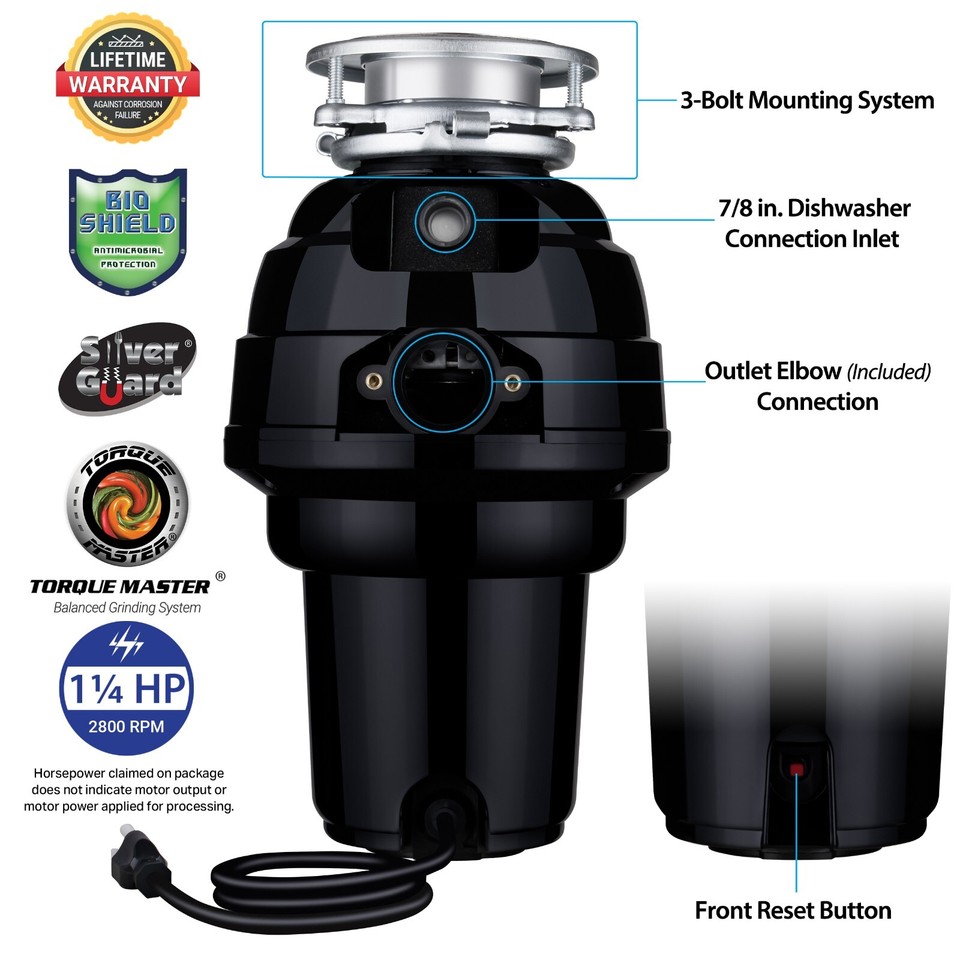 LIFETIME WARRANTY AGAINST CORROSION FAILURE

BIO SHIELD ANTIMICROBIAL PROTECTION

Silver Guard®

TORQUE MASTER®

TORQUE MASTER®
Balanced Grinding System

1¼ HP
2800 RPM

Horsepower claimed on package does not indicate motor output or motor power applied for processing.

3-Bolt Mounting System

7/8 in. Dishwasher Connection Inlet

Outlet Elbow (Included) Connection

Front Reset Button