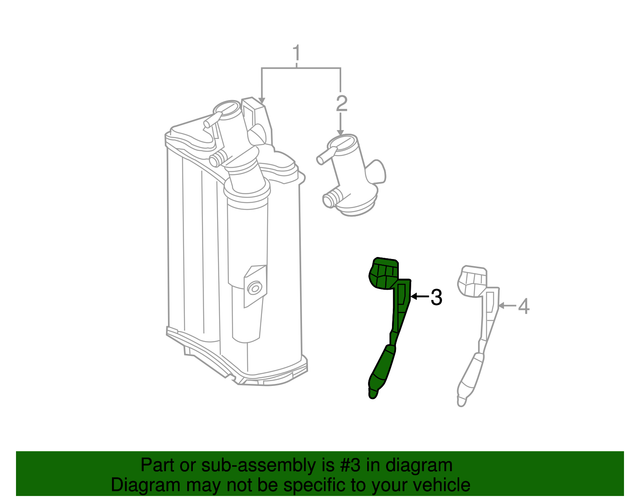 1
2
3
4
Part or sub-assembly is #3 in diagram
Diagram may not be specific to your vehicle