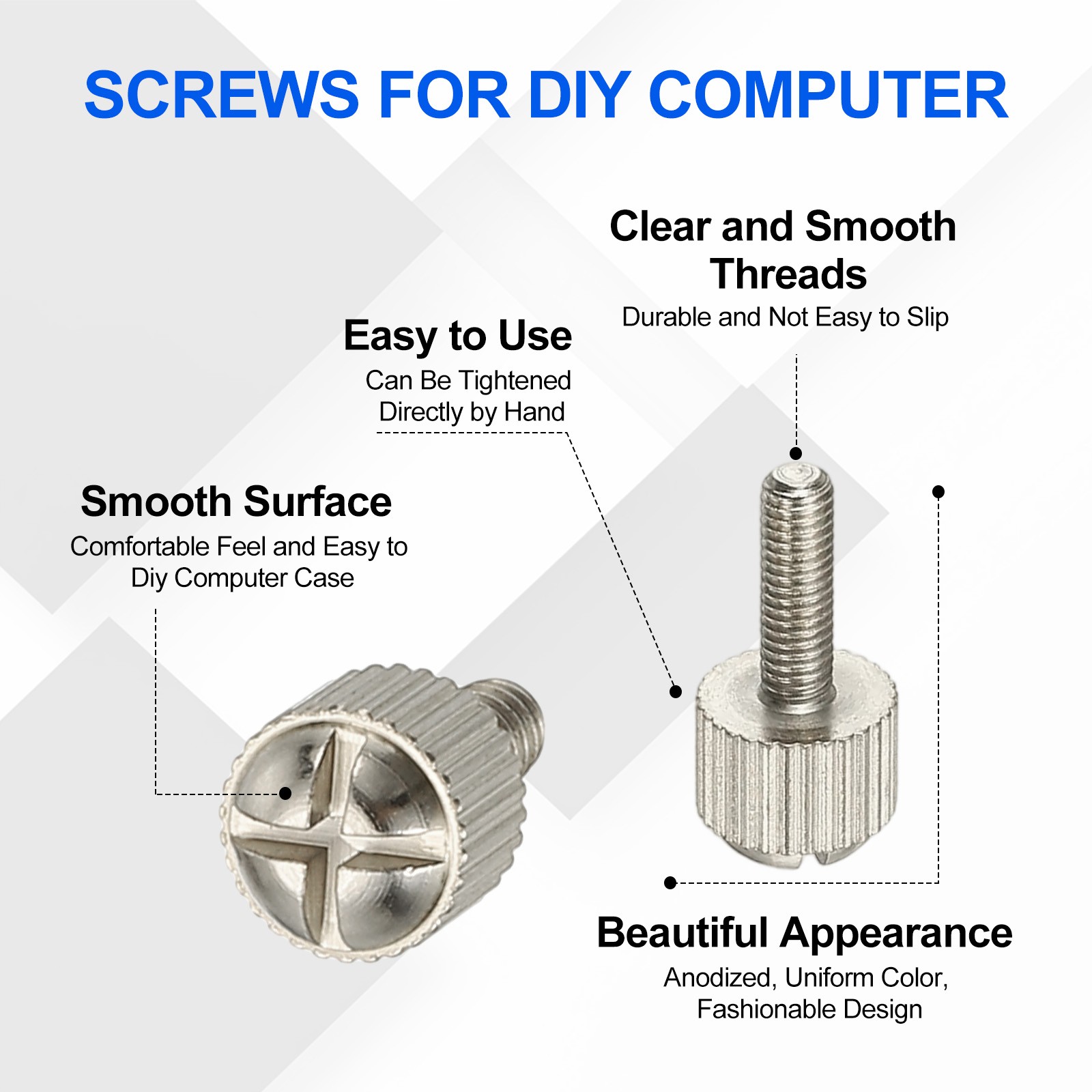 SCREWS FOR DIY COMPUTER

Clear and Smooth Threads
Durable and Not Easy to Slip

Easy to Use
Can Be Tightened Directly by Hand

Smooth Surface
Comfortable Feel and Easy to Diy Computer Case

Beautiful Appearance
Anodized, Uniform Color, Fashionable Design