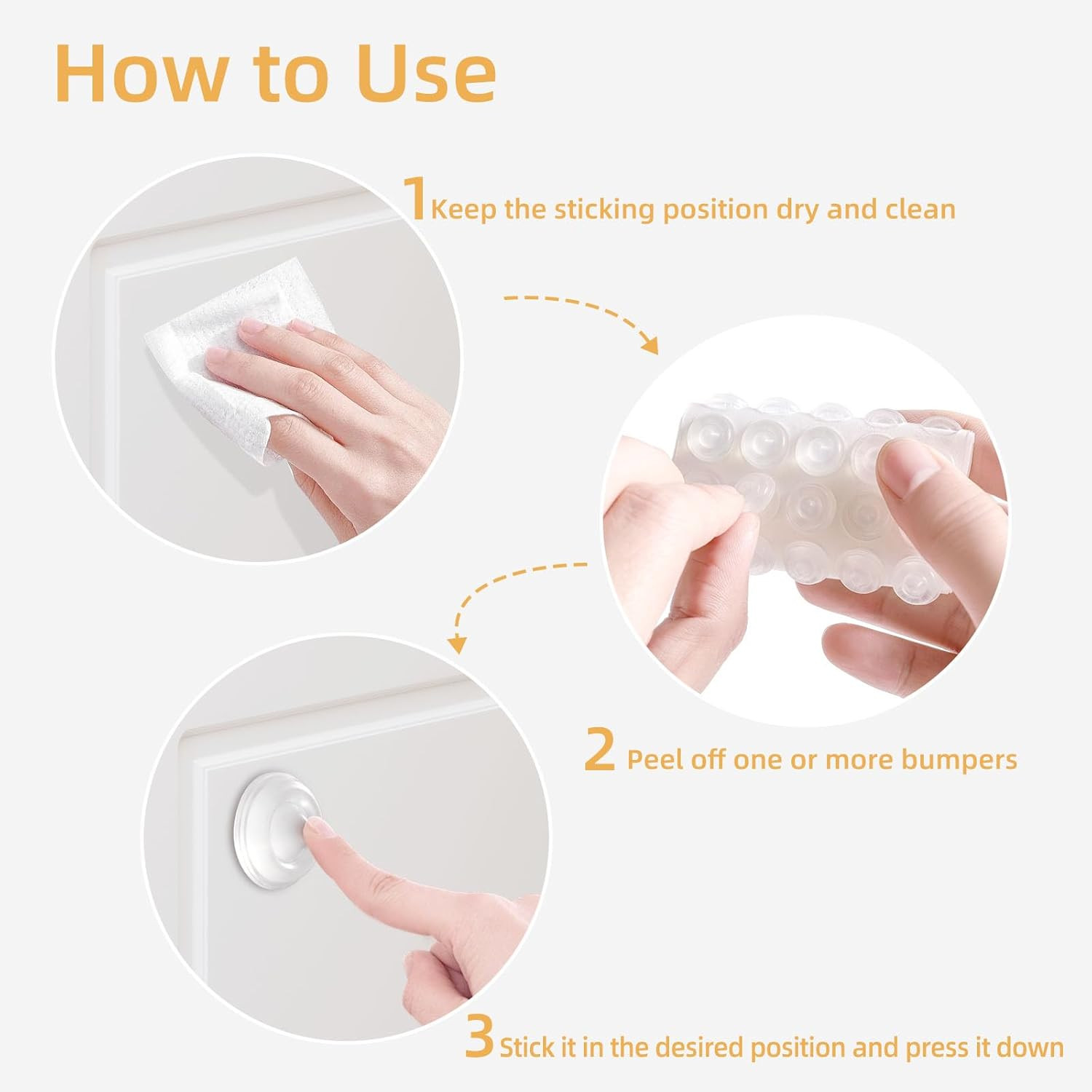 How to Use

1 Keep the sticking position dry and clean

2 Peel off one or more bumpers

3 Stick it in the desired position and press it down