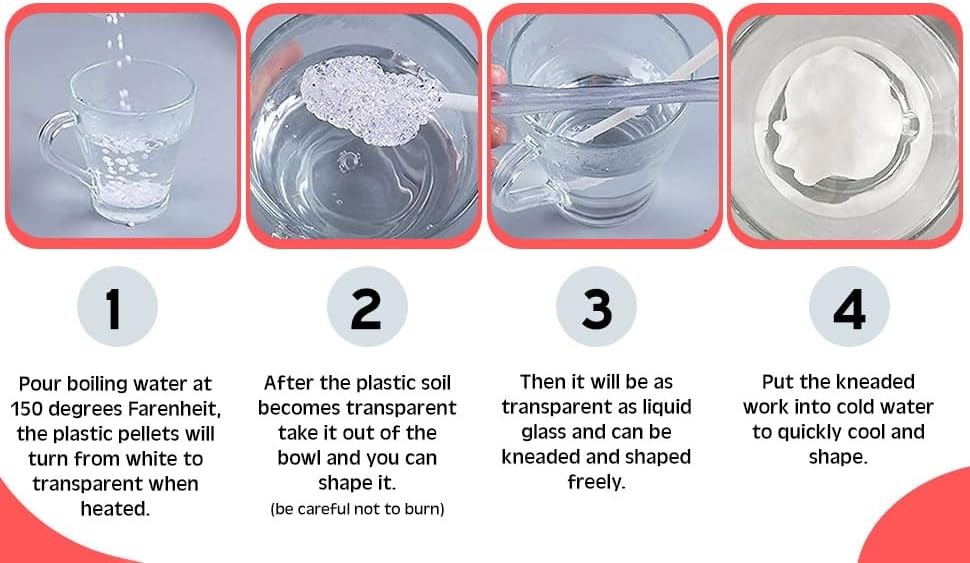 1

Pour boiling water at 150 degrees Farenheit, the plastic pellets will turn from white to transparent when heated.

2

After the plastic soil becomes transparent take it out of the bowl and you can shape it.
(be careful not to burn)

3

Then it will be as transparent as liquid glass and can be kneaded and shaped freely.

4

Put the kneaded work into cold water to quickly cool and shape.