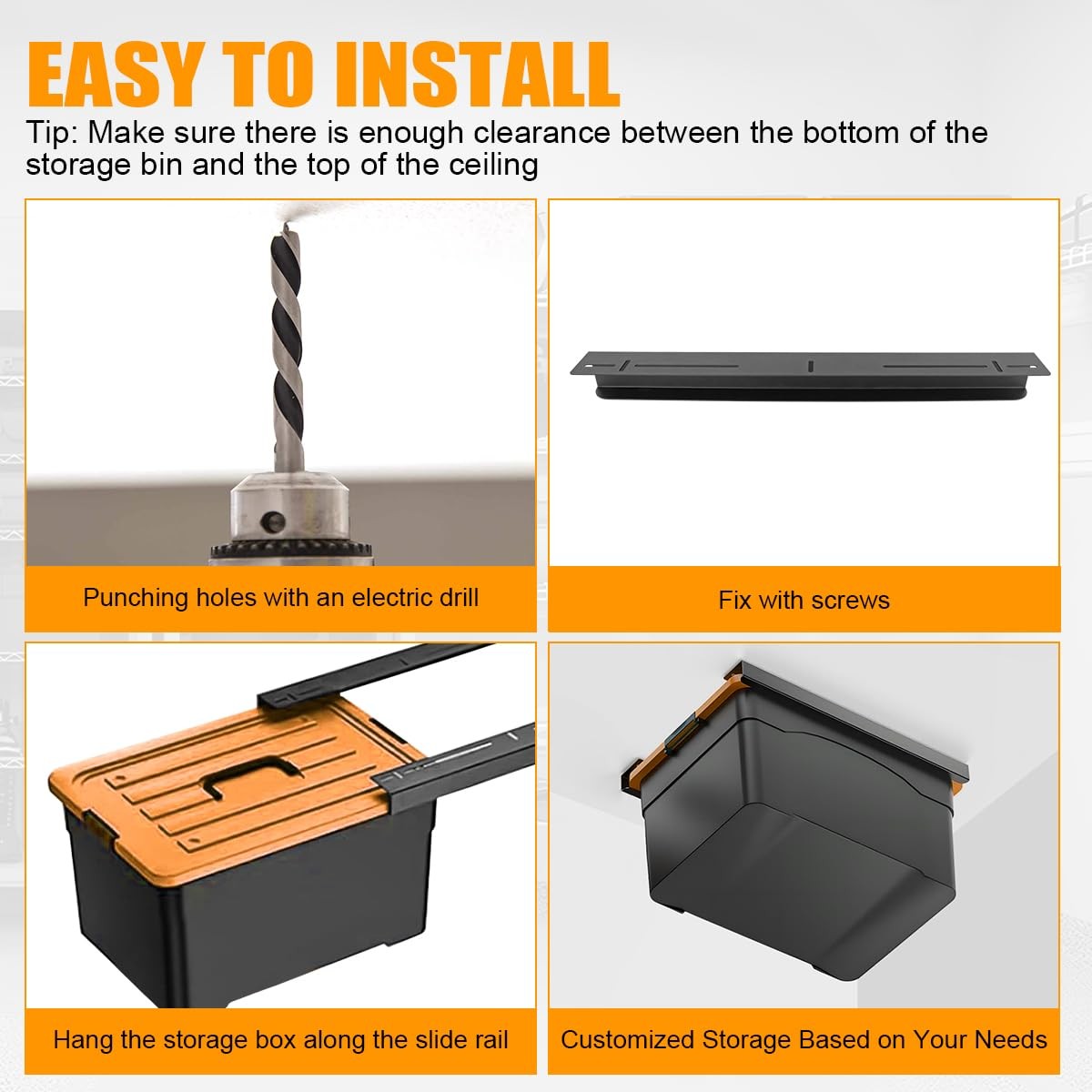 EASY TO INSTALL

Tip: Make sure there is enough clearance between the bottom of the storage bin and the top of the ceiling

Punching holes with an electric drill

Fix with screws

Hang the storage box along the slide rail

Customized Storage Based on Your Needs