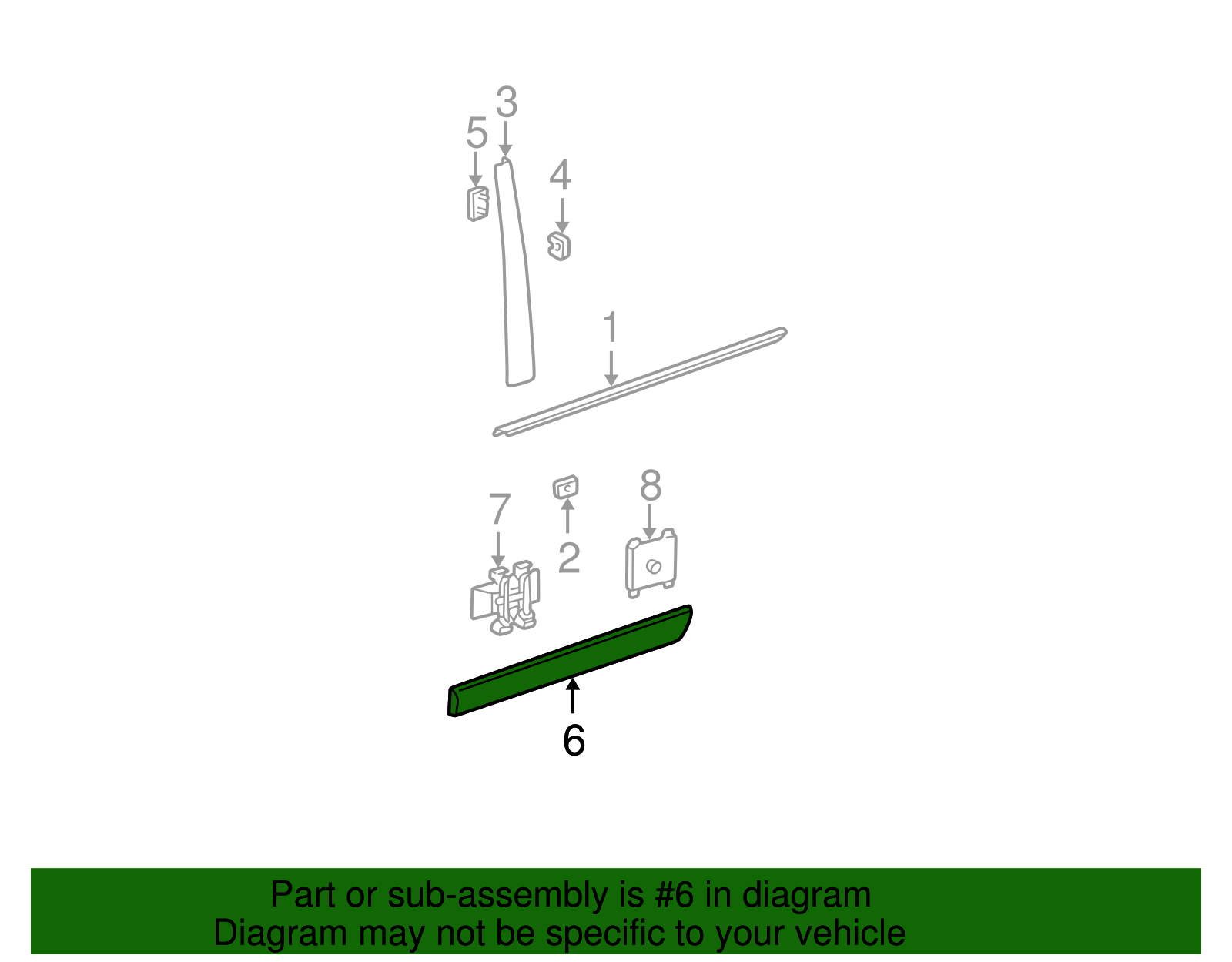 3
5
4
1
7
2
8
6

Part or sub-assembly is #6 in diagram
Diagram may not be specific to your vehicle