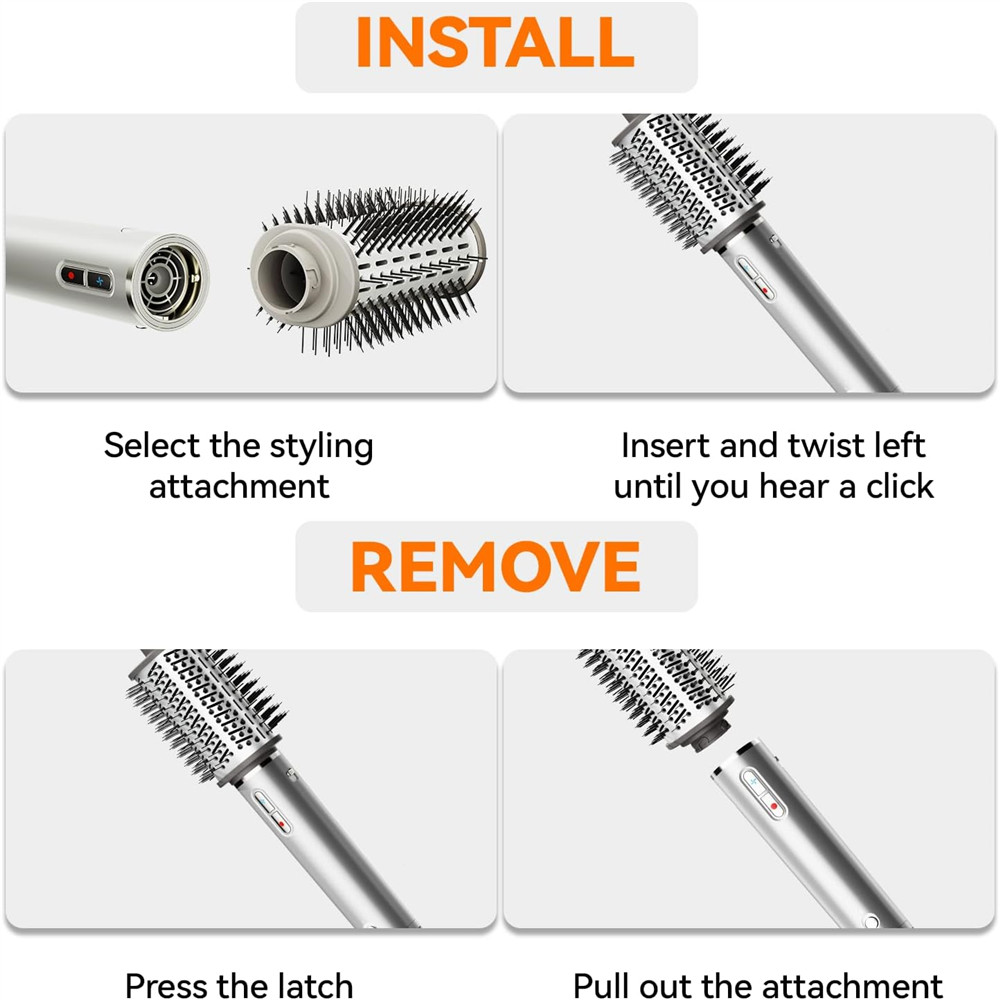 INSTALL

Select the styling attachment

Insert and twist left until you hear a click

REMOVE

Press the latch

Pull out the attachment