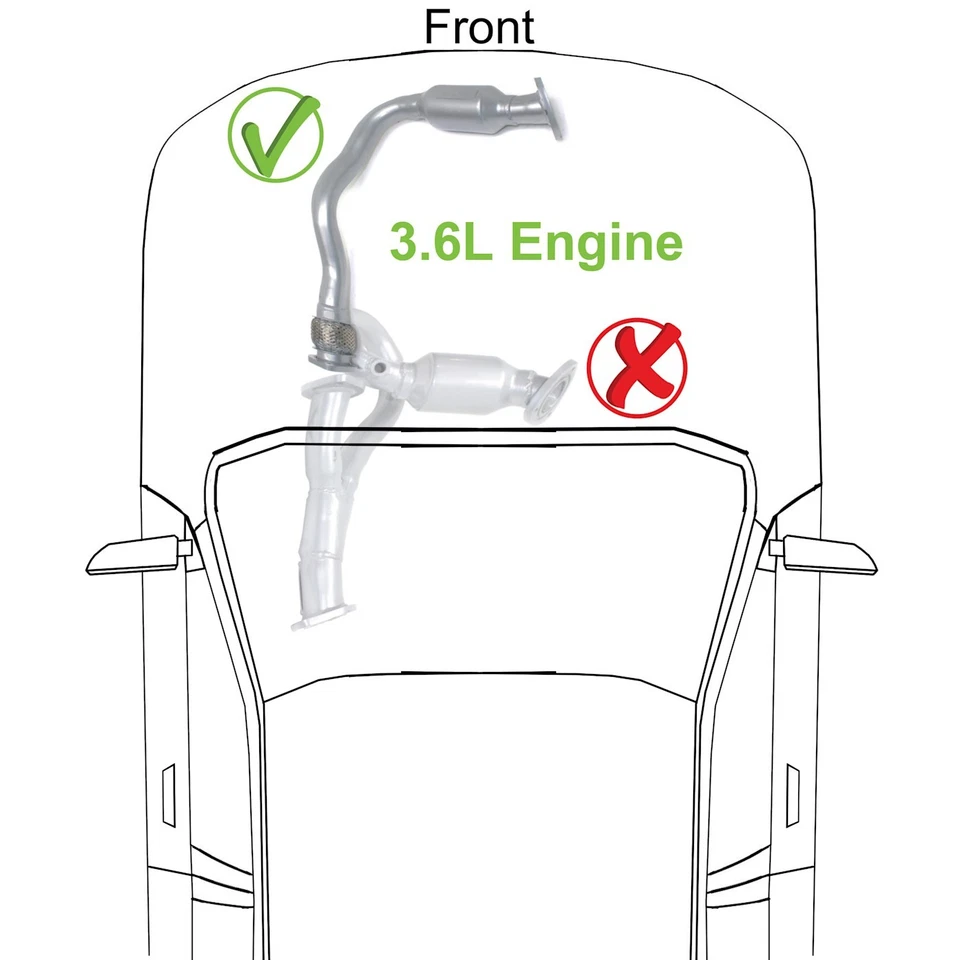 Front

3.6L Engine