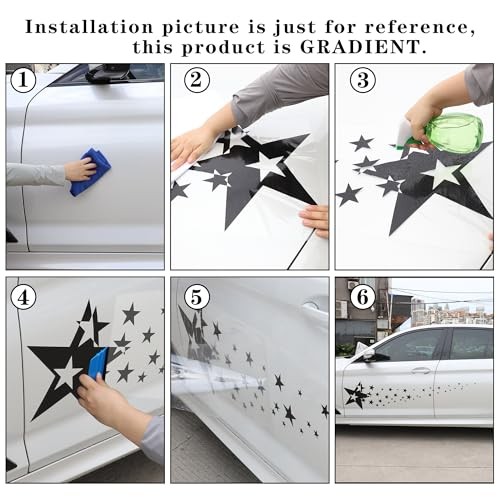 Installation picture is just for reference, this product is GRADIENT.

1

2

3

4

5

6