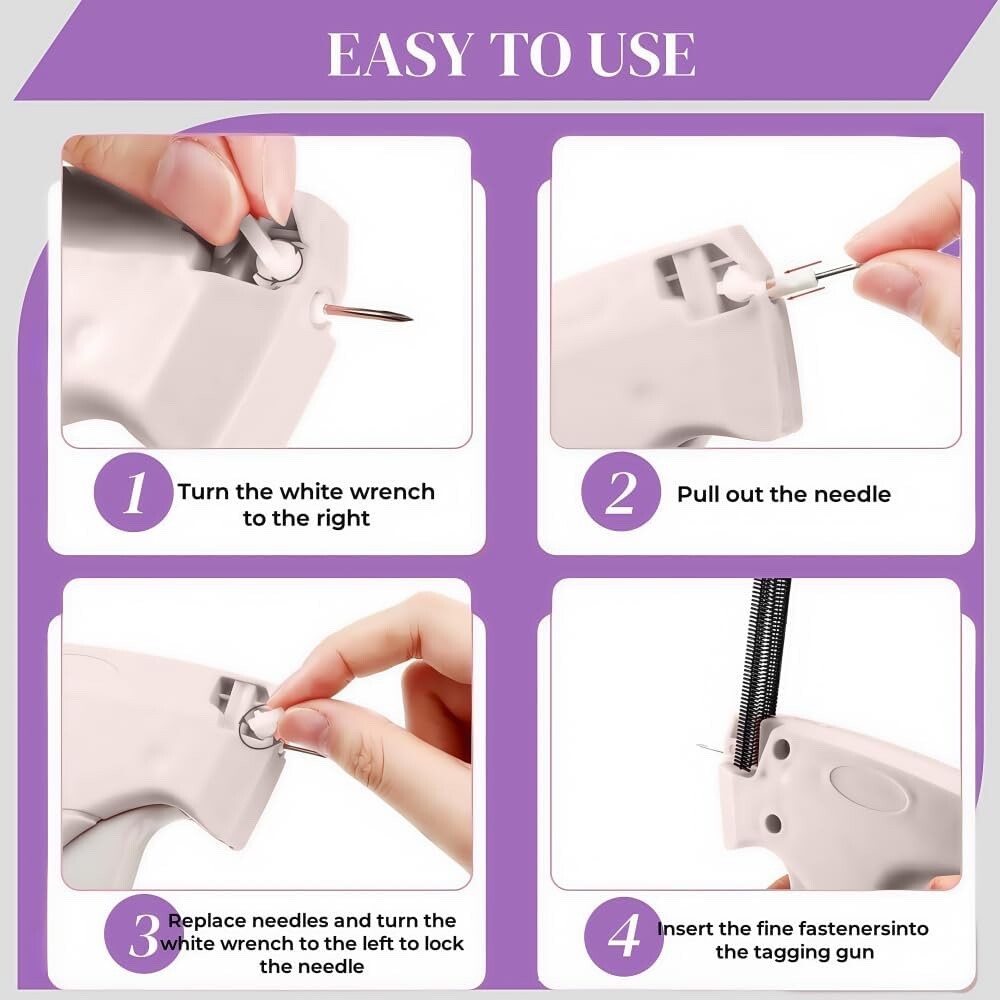 EASY TO USE

1 Turn the white wrench to the right

2 Pull out the needle

3 Replace needles and turn the white wrench to the left to lock the needle

4 Insert the fine fastenersinto the tagging gun