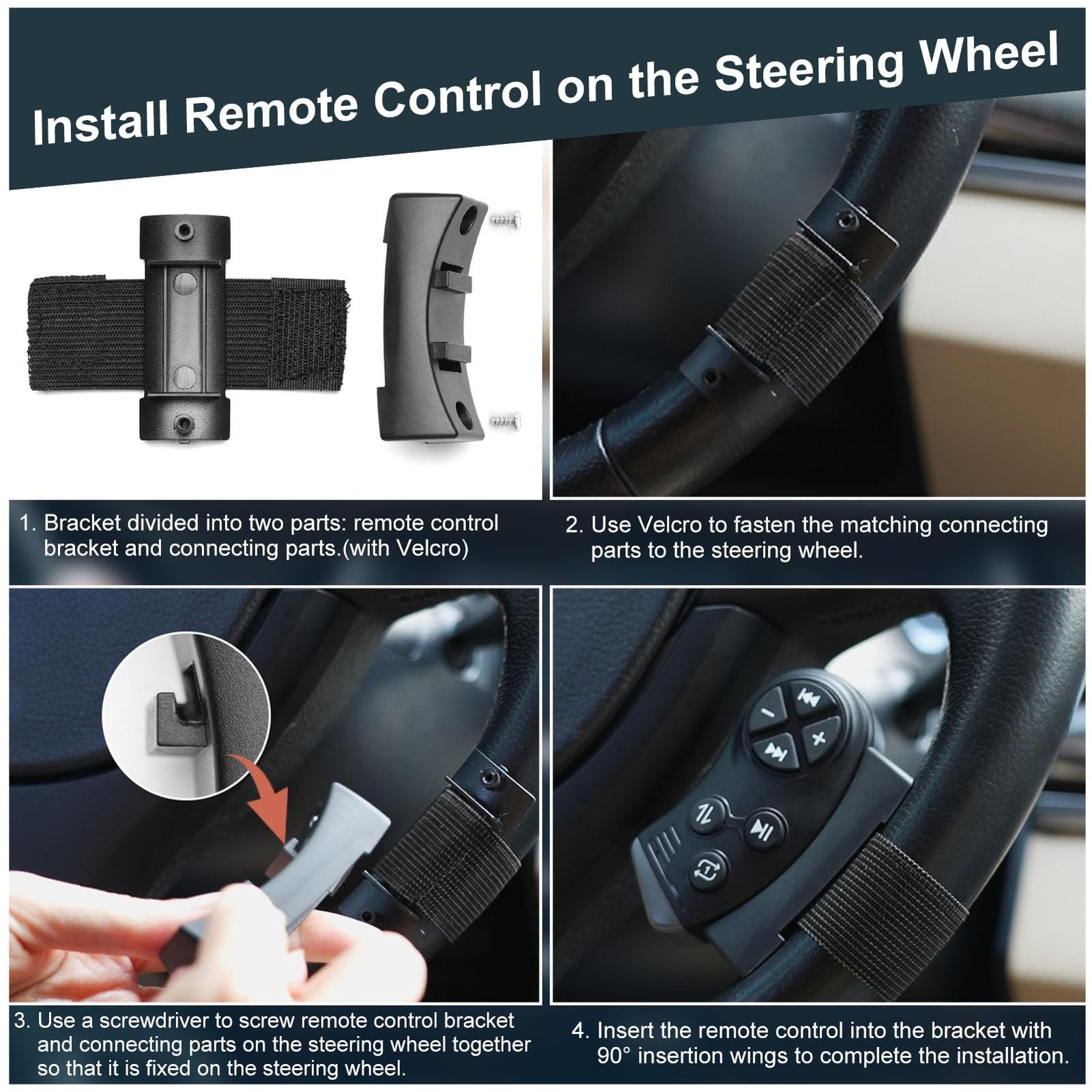 Install Remote Control on the Steering Wheel

1. Bracket divided into two parts: remote control bracket and connecting parts.(with Velcro)

2. Use Velcro to fasten the matching connecting parts to the steering wheel.

3. Use a screwdriver to screw remote control bracket and connecting parts on the steering wheel together so that it is fixed on the steering wheel.

4. Insert the remote control into the bracket with 90° insertion wings to complete the installation.