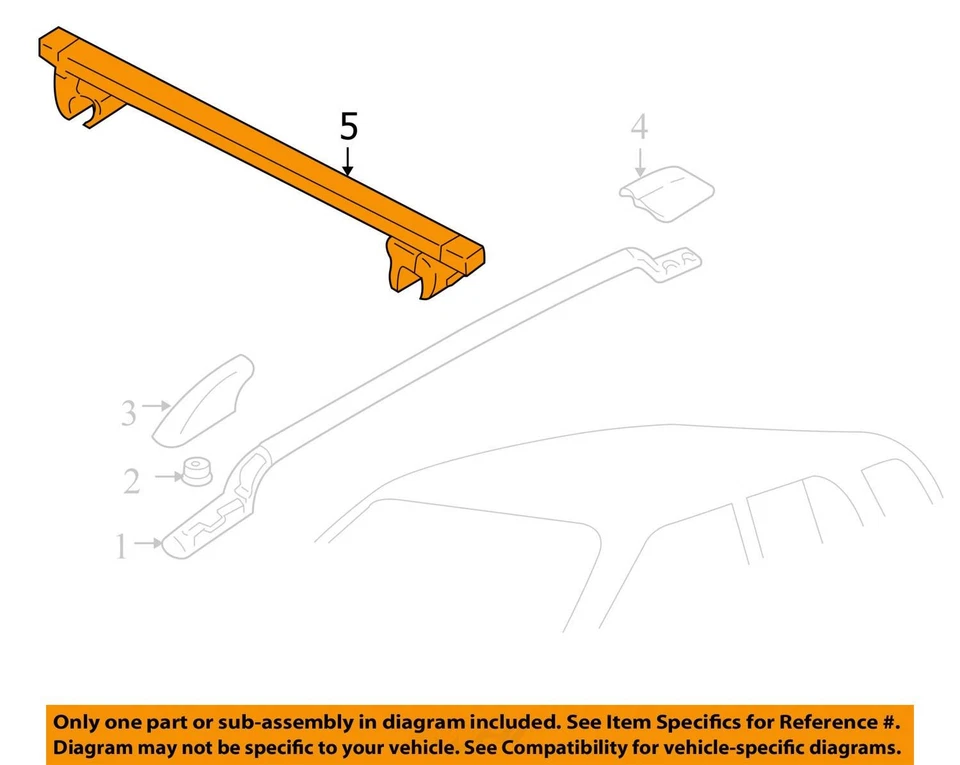 5

4

3

2

1

Only one part or sub-assembly in diagram included. See Item Specifics for Reference #.
Diagram may not be specific to your vehicle. See Compatibility for vehicle-specific diagrams.