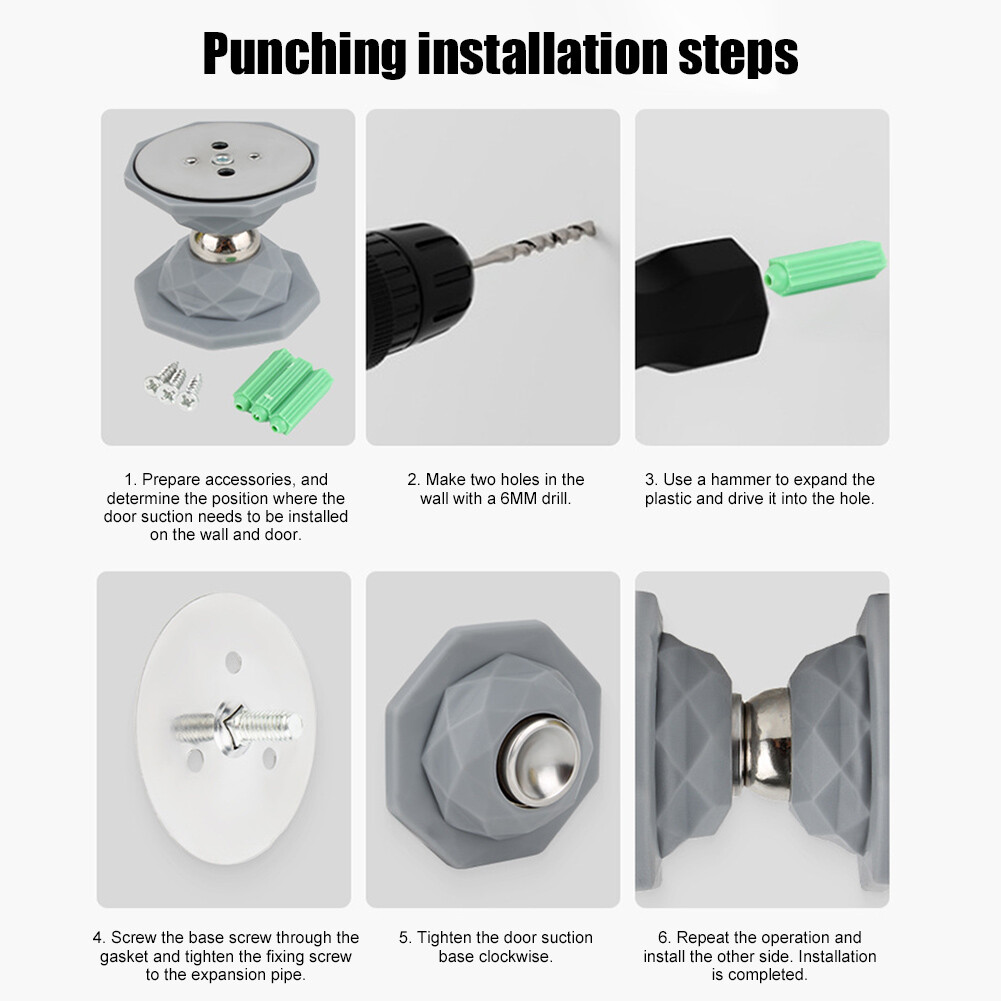 Punching installation steps

1. Prepare accessories, and determine the position where the door suction needs to be installed on the wall and door.

2. Make two holes in the wall with a 6MM drill.

3. Use a hammer to expand the plastic and drive it into the hole.

4. Screw the base screw through the gasket and tighten the fixing screw to the expansion pipe.

5. Tighten the door suction base clockwise.

6. Repeat the operation and install the other side. Installation is completed.