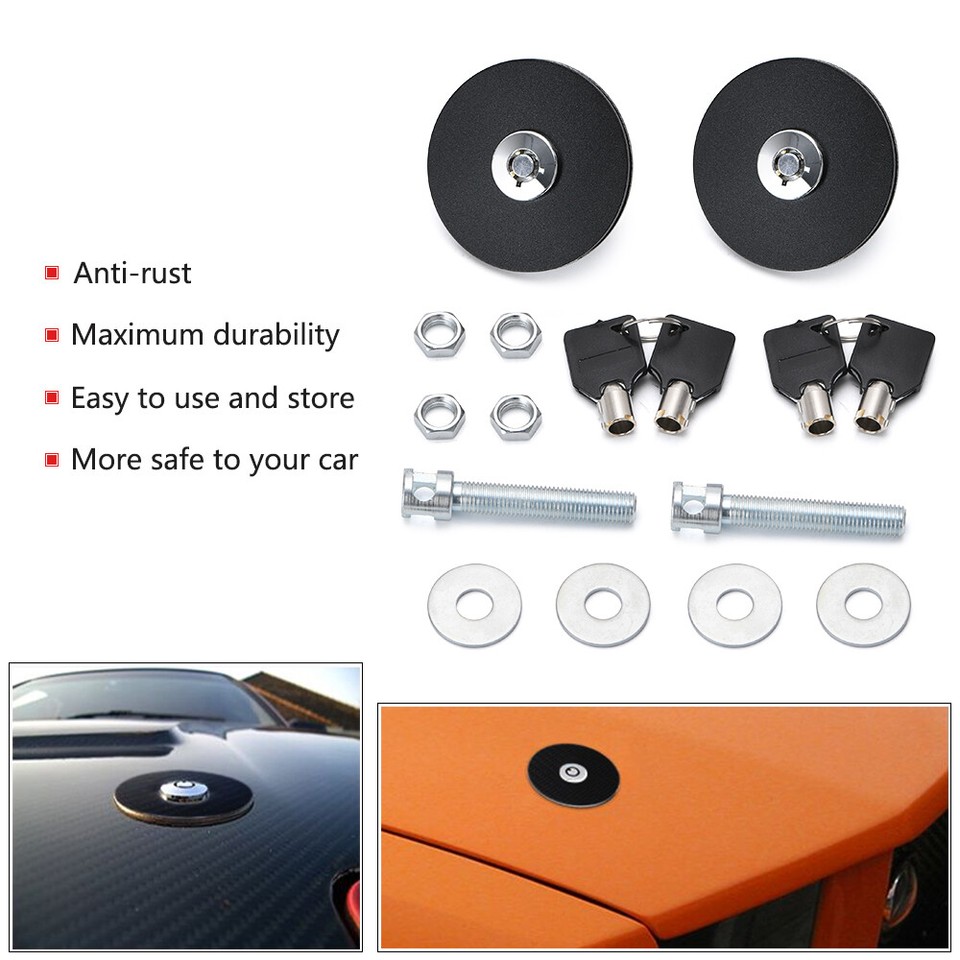 Anti-rust

Maximum durability

Easy to use and store

More safe to your car