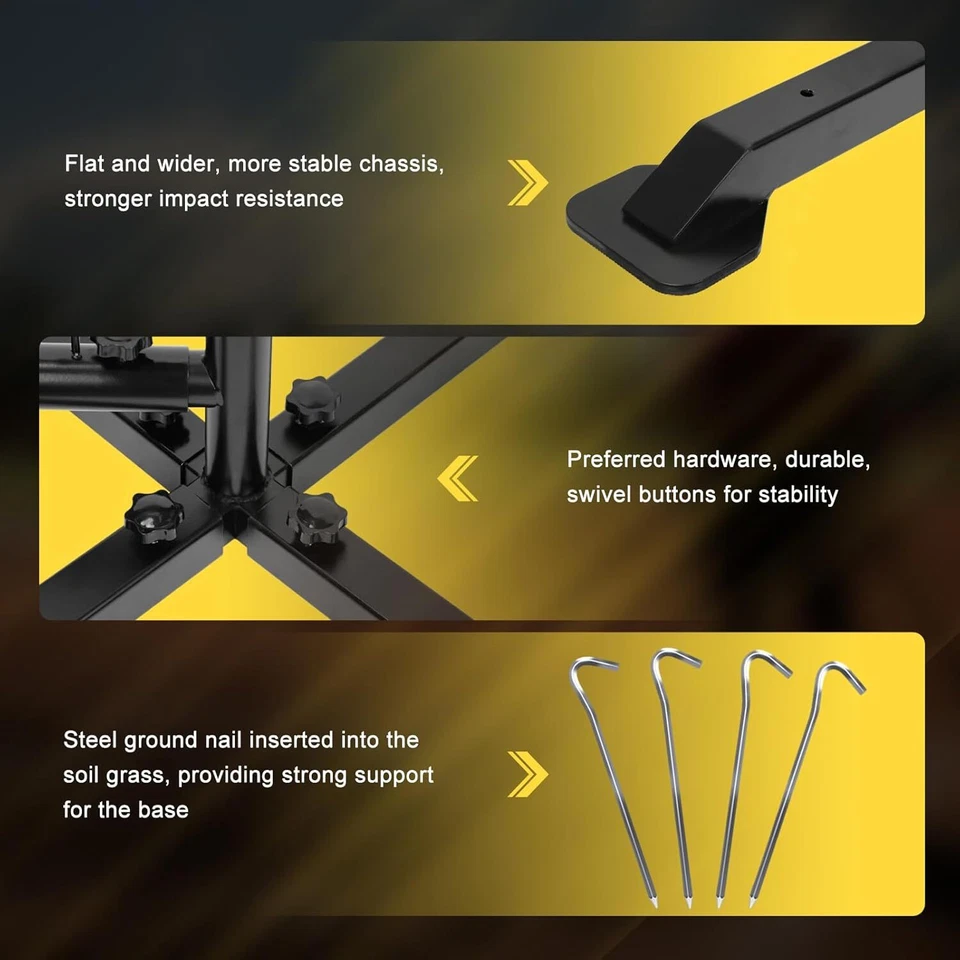 Flat and wider, more stable chassis, stronger impact resistance

Preferred hardware, durable, swivel buttons for stability

Steel ground nail inserted into the soil grass, providing strong support for the base