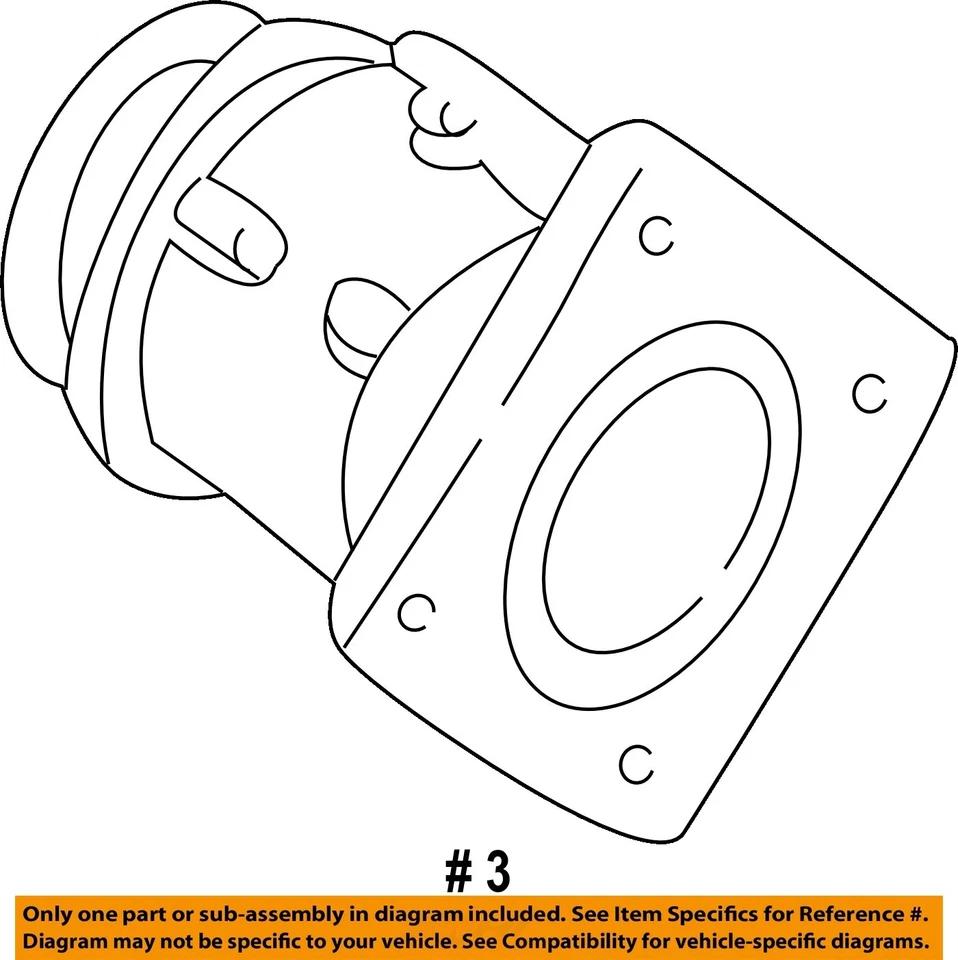 # 3

Only one part or sub-assembly in diagram included. See Item Specifics for Reference #.
Diagram may not be specific to your vehicle. See Compatibility for vehicle-specific diagrams.