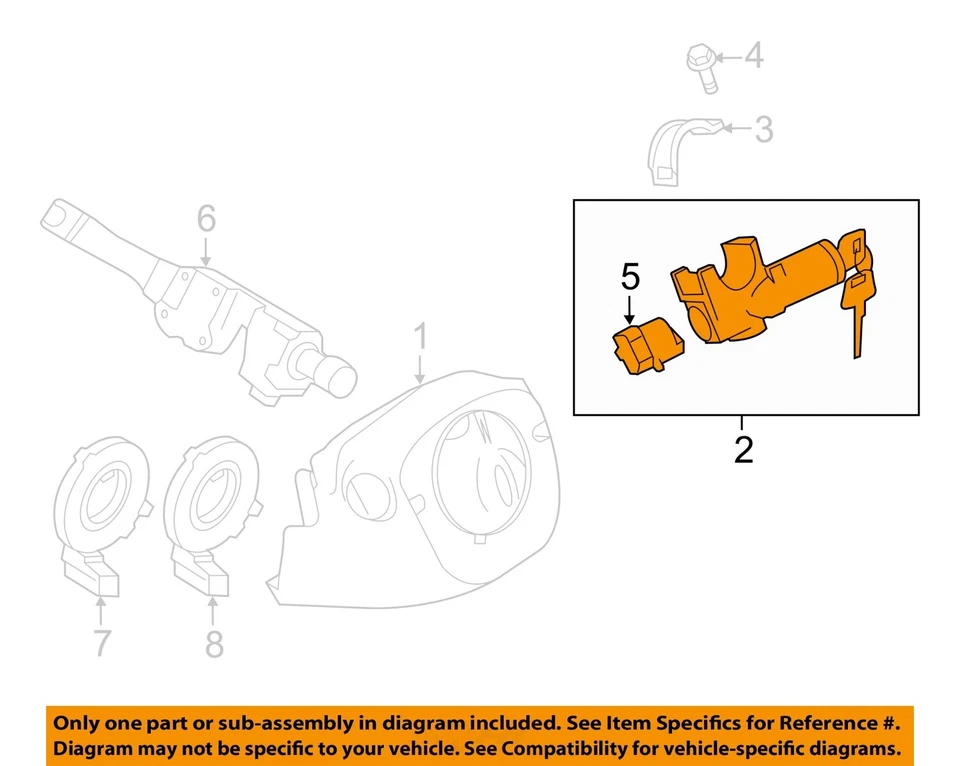 4
3
6
5
1
2
7
8

Only one part or sub-assembly in diagram included. See Item Specifics for Reference #.
Diagram may not be specific to your vehicle. See Compatibility for vehicle-specific diagrams.