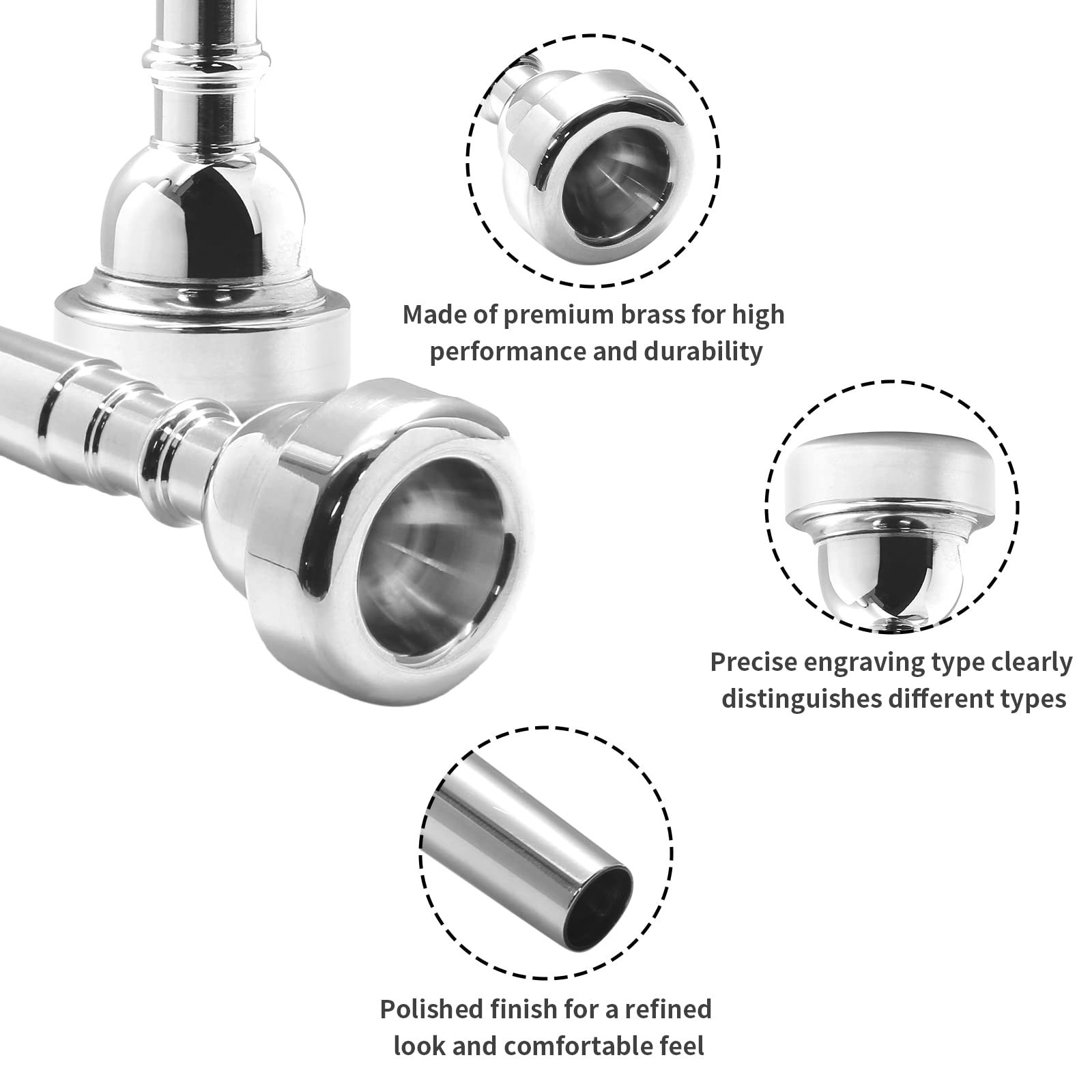 Made of premium brass for high performance and durability

Precise engraving type clearly distinguishes different types

Polished finish for a refined look and comfortable feel