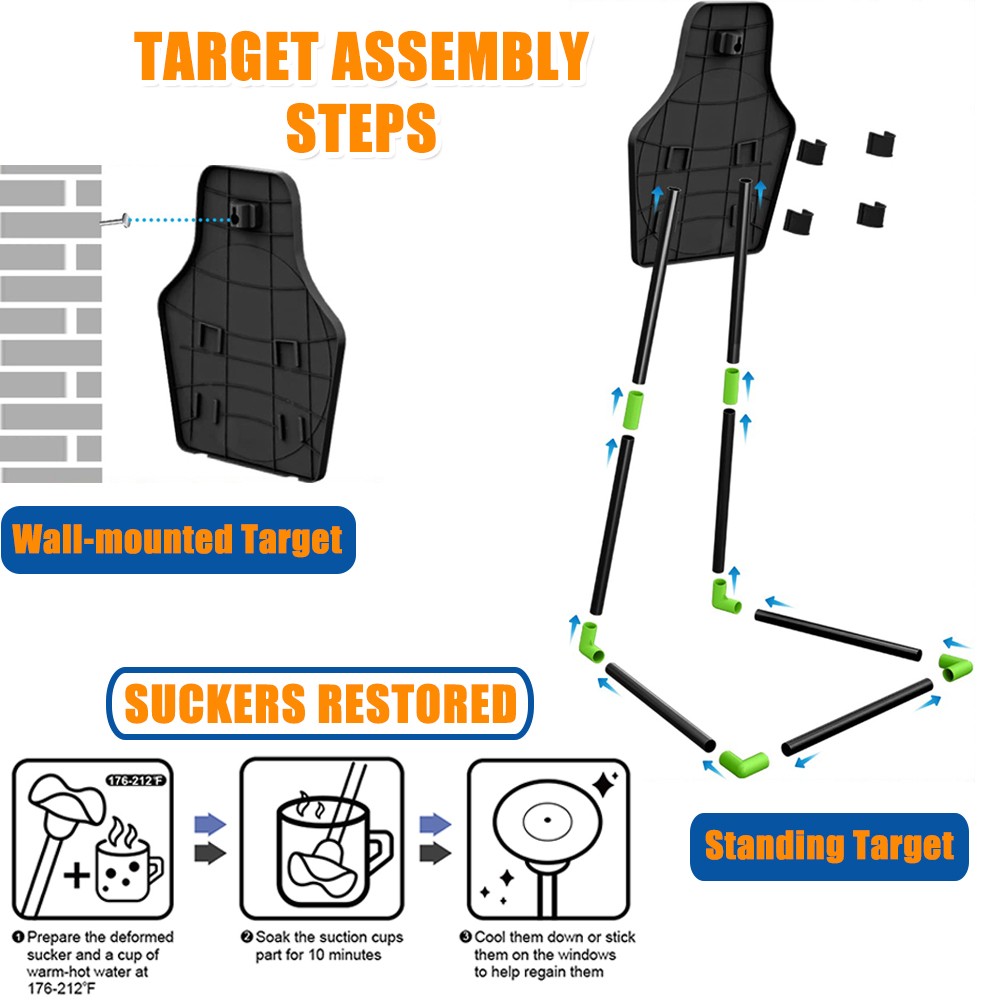 TARGET ASSEMBLY STEPS

Wall-mounted Target

SUCKERS RESTORED

176-212°F

❶ Prepare the deformed sucker and a cup of warm-hot water at 176-212°F

❷ Soak the suction cups part for 10 minutes

❸ Cool them down or stick them on the windows to help regain them

Standing Target