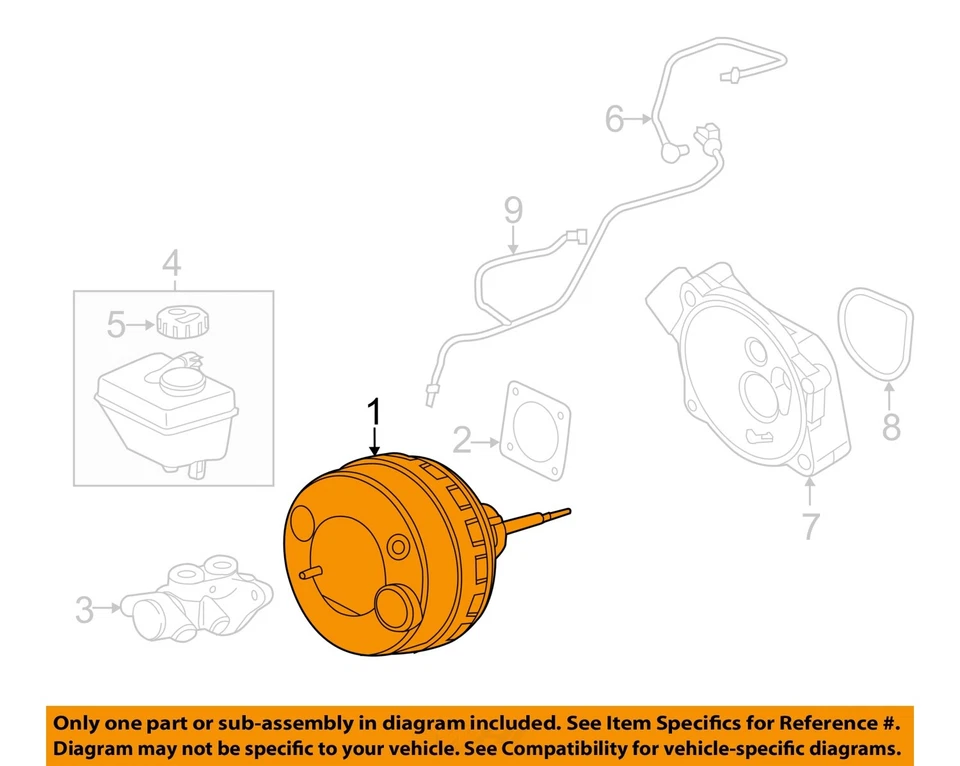 6

9

4

5

1

2

8

7

3

Only one part or sub-assembly in diagram included. See Item Specifics for Reference #.
Diagram may not be specific to your vehicle. See Compatibility for vehicle-specific diagrams.