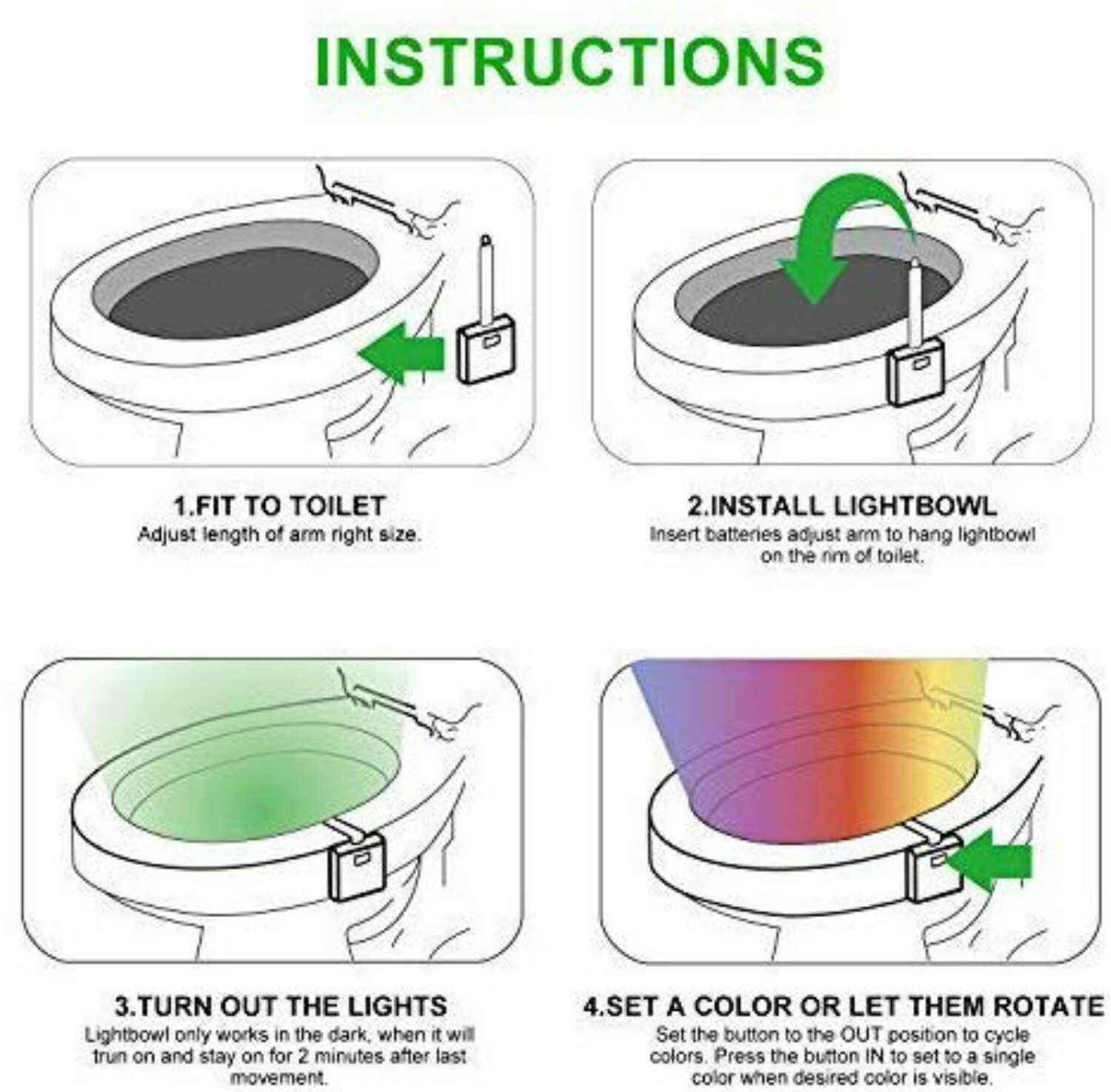 INSTRUCTIONS

1.FIT TO TOILET
Adjust length of arm right size.

2.INSTALL LIGHTBOWL
Insert batteries adjust arm to hang lightbowl on the rim of toilet.

3.TURN OUT THE LIGHTS
Lightbowl only works in the dark, when it will trun on and stay on for 2 minutes after last movement.

4.SET A COLOR OR LET THEM ROTATE
Set the button to the OUT position to cycle colors. Press the button IN to set to a single color when desired color is visible.