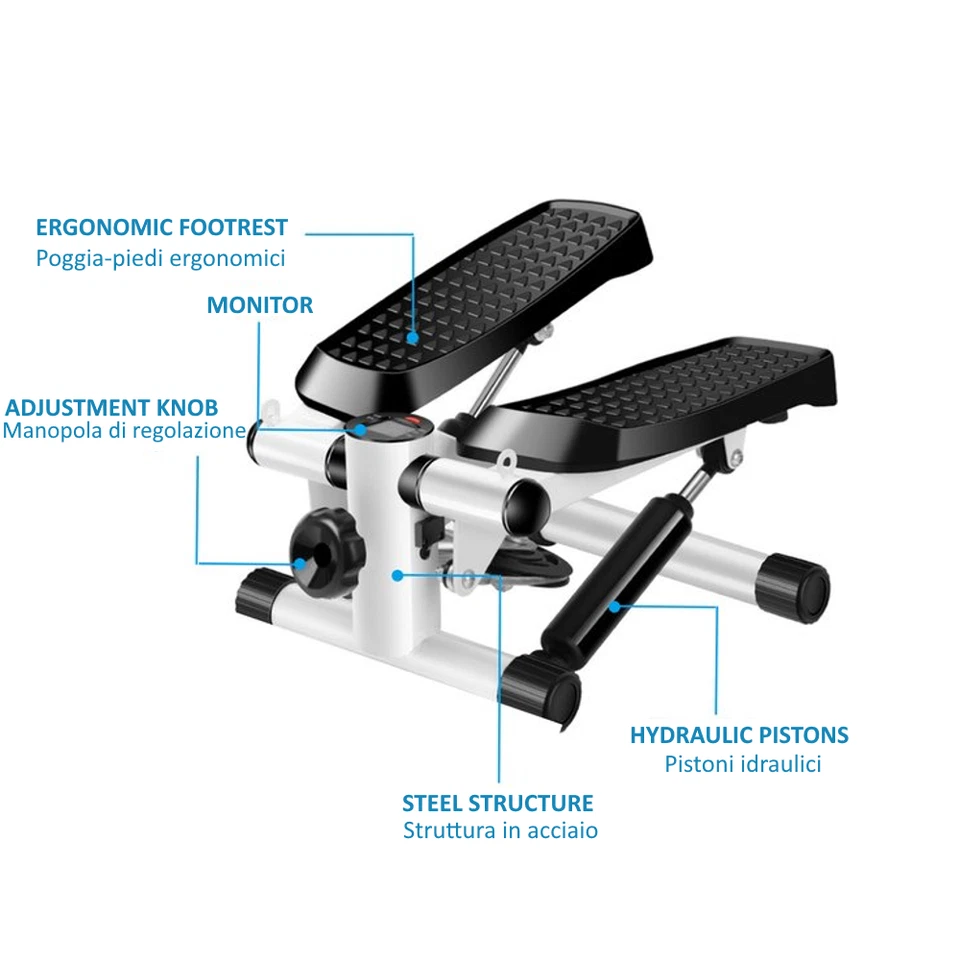 ERGONOMIC FOOTREST
Poggia-piedi ergonomici

MONITOR

ADJUSTMENT KNOB
Manopola di regolazione

HYDRAULIC PISTONS
Pistoni idraulici

STEEL STRUCTURE
Struttura in acciaio