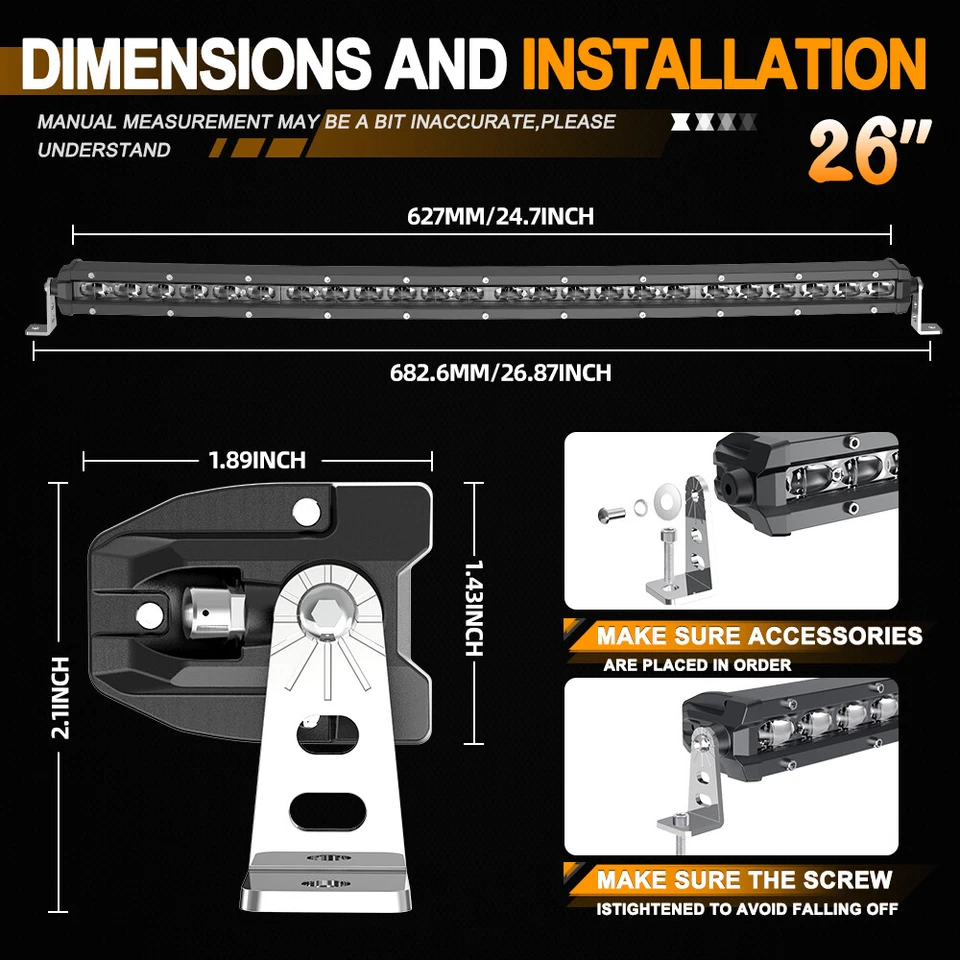 DIMENSIONS AND INSTALLATION

MANUAL MEASUREMENT MAY BE A BIT INACCURATE,PLEASE UNDERSTAND

26"

627MM/24.7INCH

682.6MM/26.87INCH

1.89INCH

2.1INCH

1.43INCH

MAKE SURE ACCESSORIES
ARE PLACED IN ORDER

MAKE SURE THE SCREW
ISTIGHTENED TO AVOID FALLING OFF