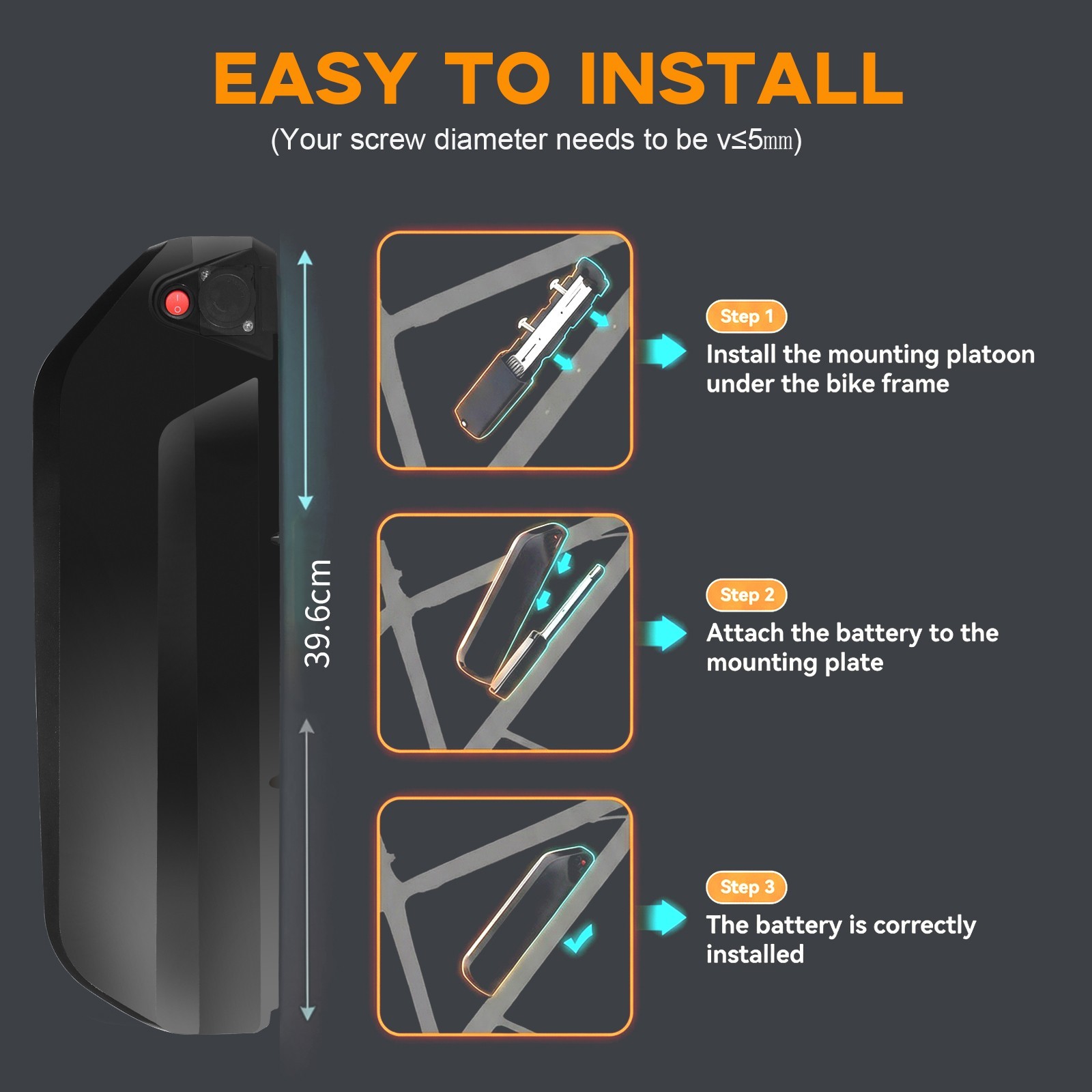 EASY TO INSTALL
(Your screw diameter needs to be v≤5㎜)

39.6cm

Step 1
Install the mounting platoon under the bike frame

Step 2
Attach the battery to the mounting plate

Step 3
The battery is correctly installed