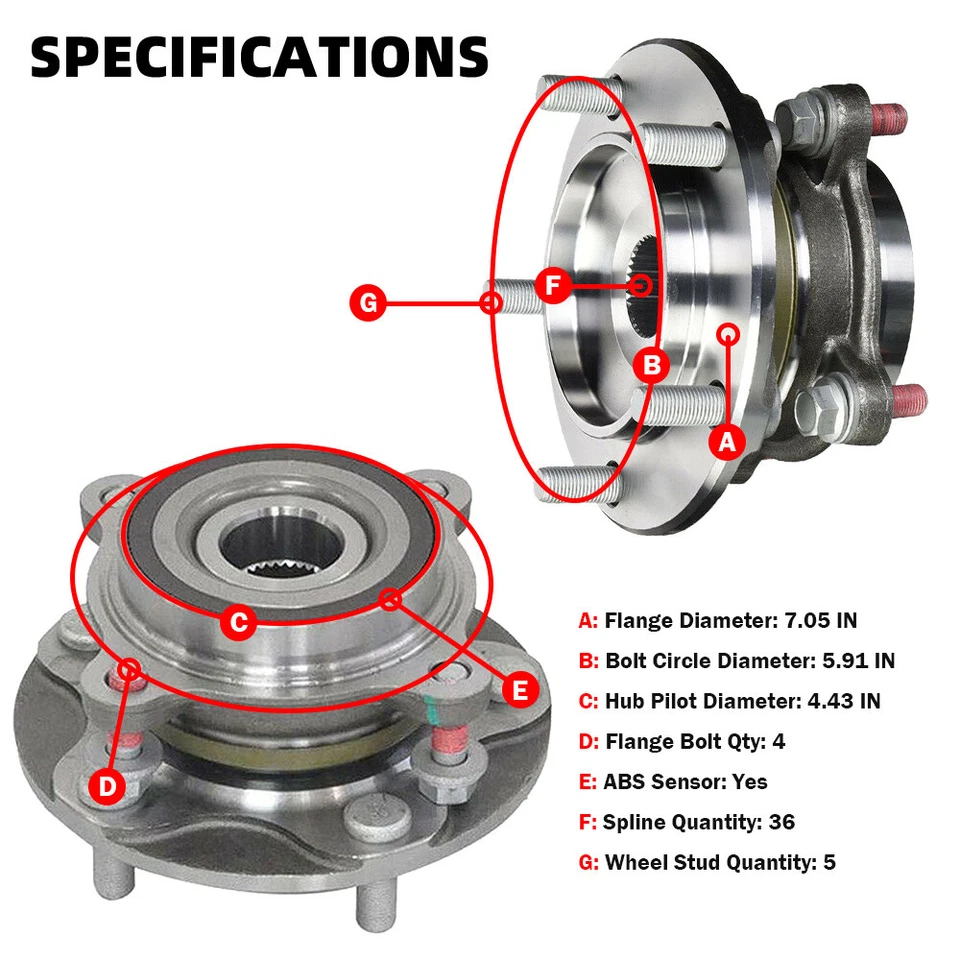 SPECIFICATIONS

G

F

B

A

C

E

D

A: Flange Diameter: 7.05 IN

B: Bolt Circle Diameter: 5.91 IN

C: Hub Pilot Diameter: 4.43 IN

D: Flange Bolt Qty: 4

E: ABS Sensor: Yes

F: Spline Quantity: 36

G: Wheel Stud Quantity: 5