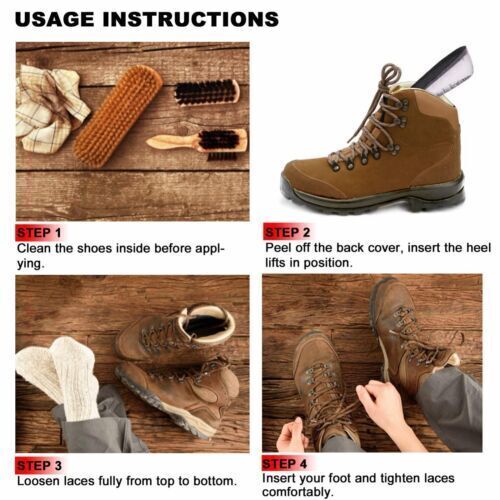 USAGE INSTRUCTIONS

STEP 1
Clean the shoes inside before applying.

STEP 2
Peel off the back cover, insert the heel lifts in position.

STEP 3
Loosen laces fully from top to bottom.

STEP 4
Insert your foot and tighten laces comfortably.