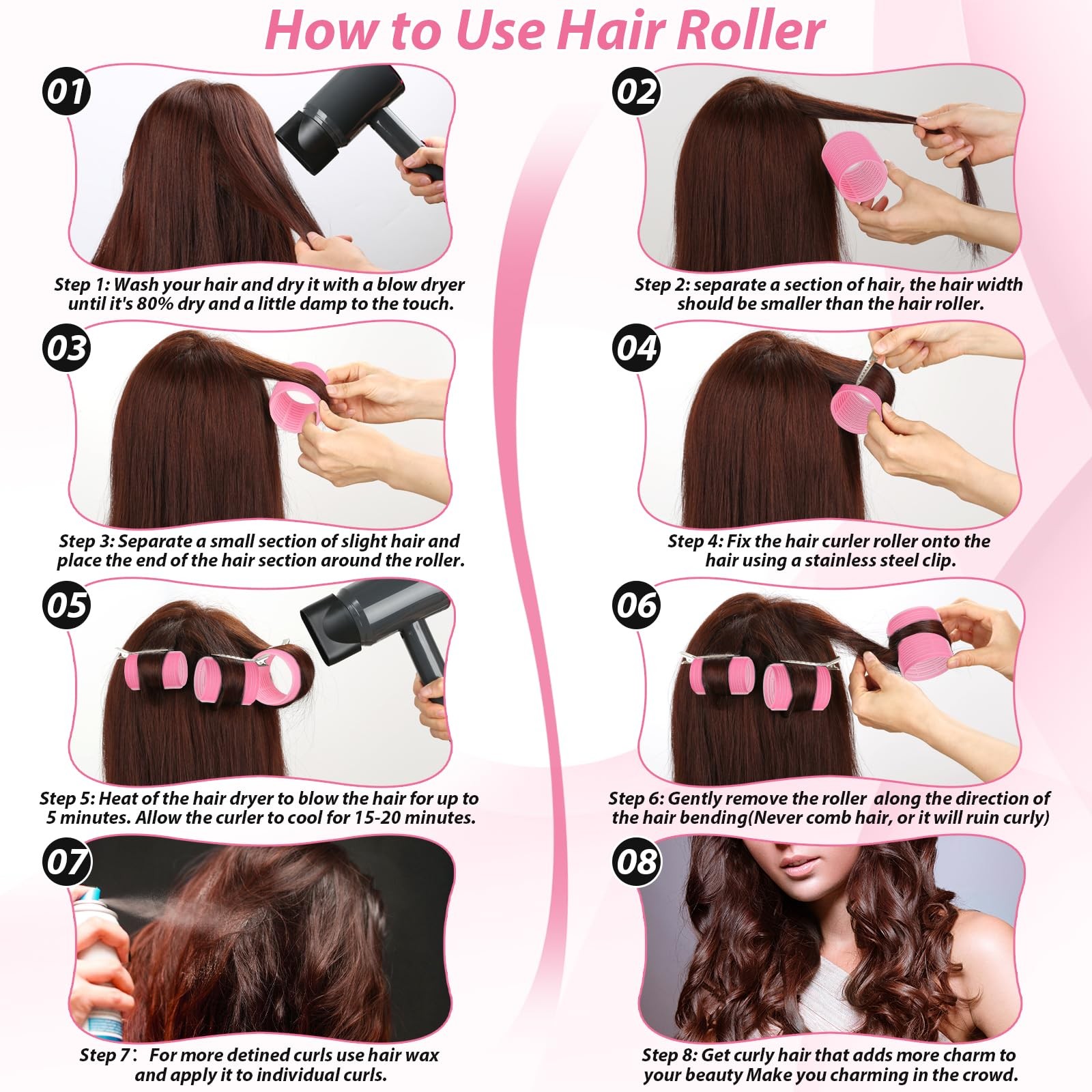 How to Use Hair Roller

01

Step 1: Wash your hair and dry it with a blow dryer until it's 80% dry and a little damp to the touch.

02

Step 2: separate a section of hair, the hair width should be smaller than the hair roller.

03

Step 3: Separate a small section of slight hair and place the end of the hair section around the roller.

04

Step 4: Fix the hair curler roller onto the hair using a stainless steel clip.

05

Step 5: Heat of the hair dryer to blow the hair for up to 5 minutes. Allow the curler to cool for 15-20 minutes.

06

Step 6: Gently remove the roller along the direction of the hair bending(Never comb hair, or it will ruin curly)

07

Step 7: For more detined curls use hair wax and apply it to individual curls.

08

Step 8: Get curly hair that adds more charm to your beauty Make you charming in the crowd.