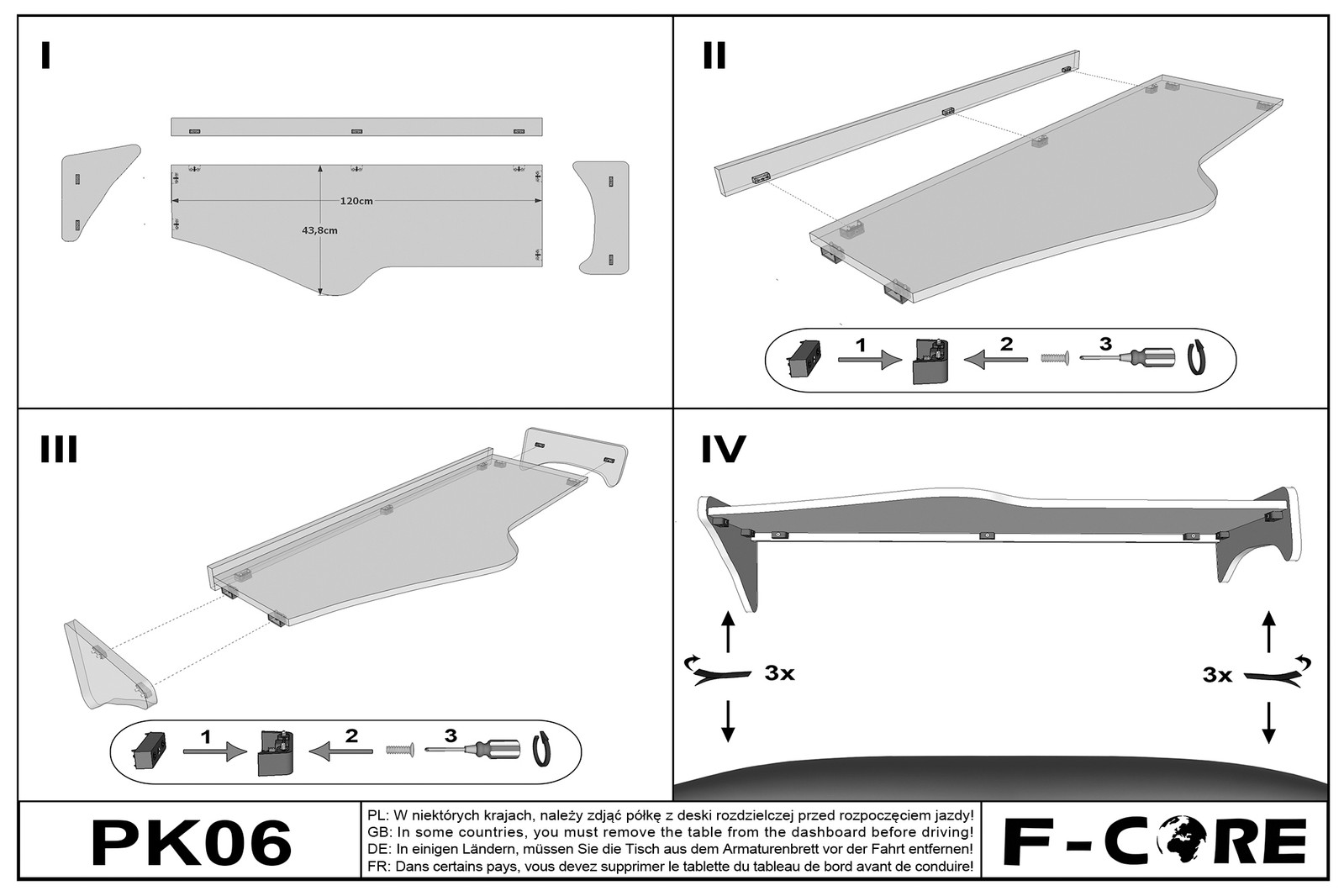 I

120cm

43,8cm

II

1

2

3

III

1

2

3

IV

3x

3x

PK06

PL: W niektórych krajach, należy zdjąć półkę z deski rozdzielczej przed rozpoczęciem jazdy!
GB: In some countries, you must remove the table from the dashboard before driving!
DE: In einigen Ländern, müssen Sie die Tisch aus dem Armaturenbrett vor der Fahrt entfernen!
FR: Dans certains pays, vous devez supprimer le tablette du tableau de bord avant de conduire!

F-CORE