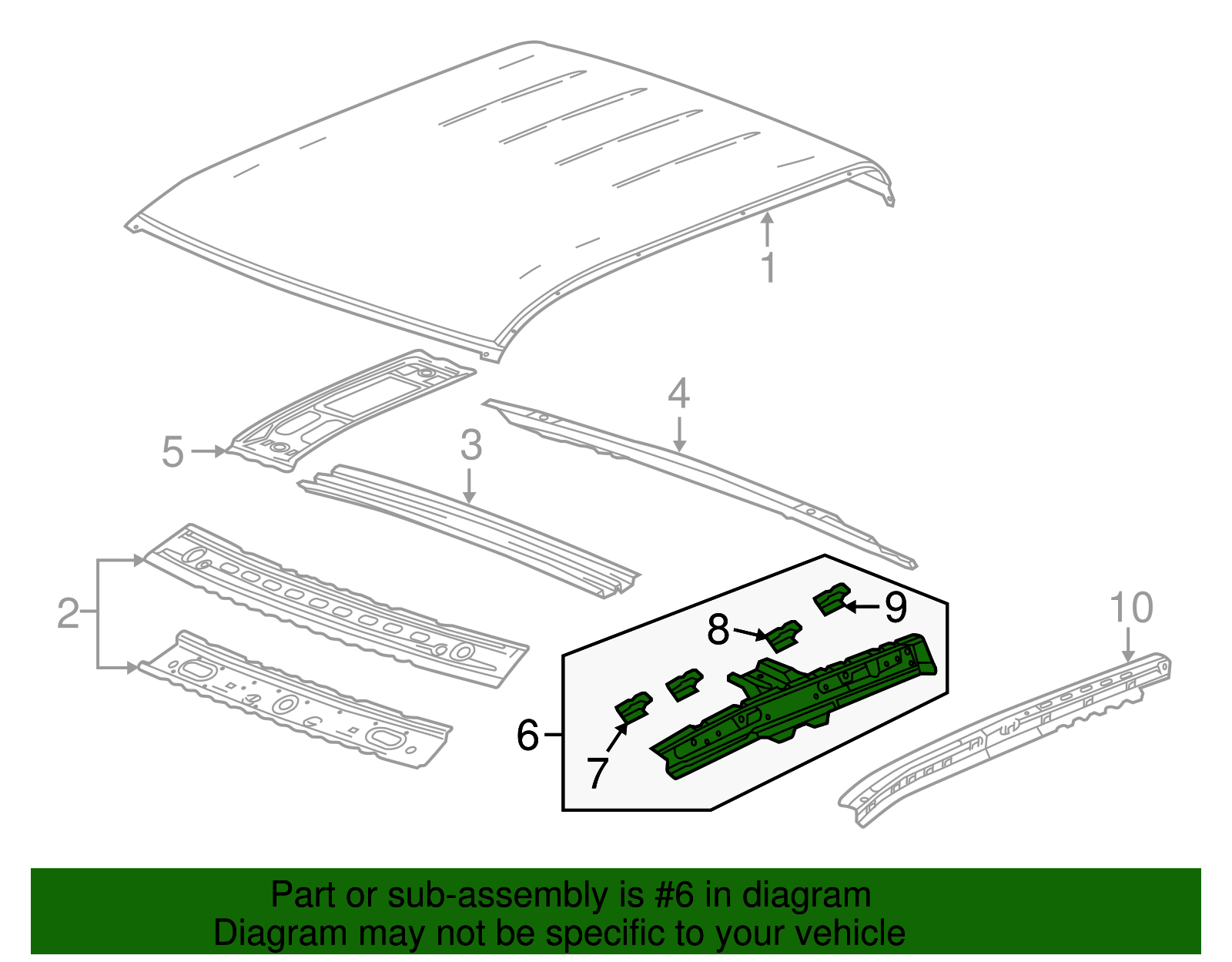 1

4

5

3

2

9

8

10

6

7

Part or sub-assembly is #6 in diagram
Diagram may not be specific to your vehicle