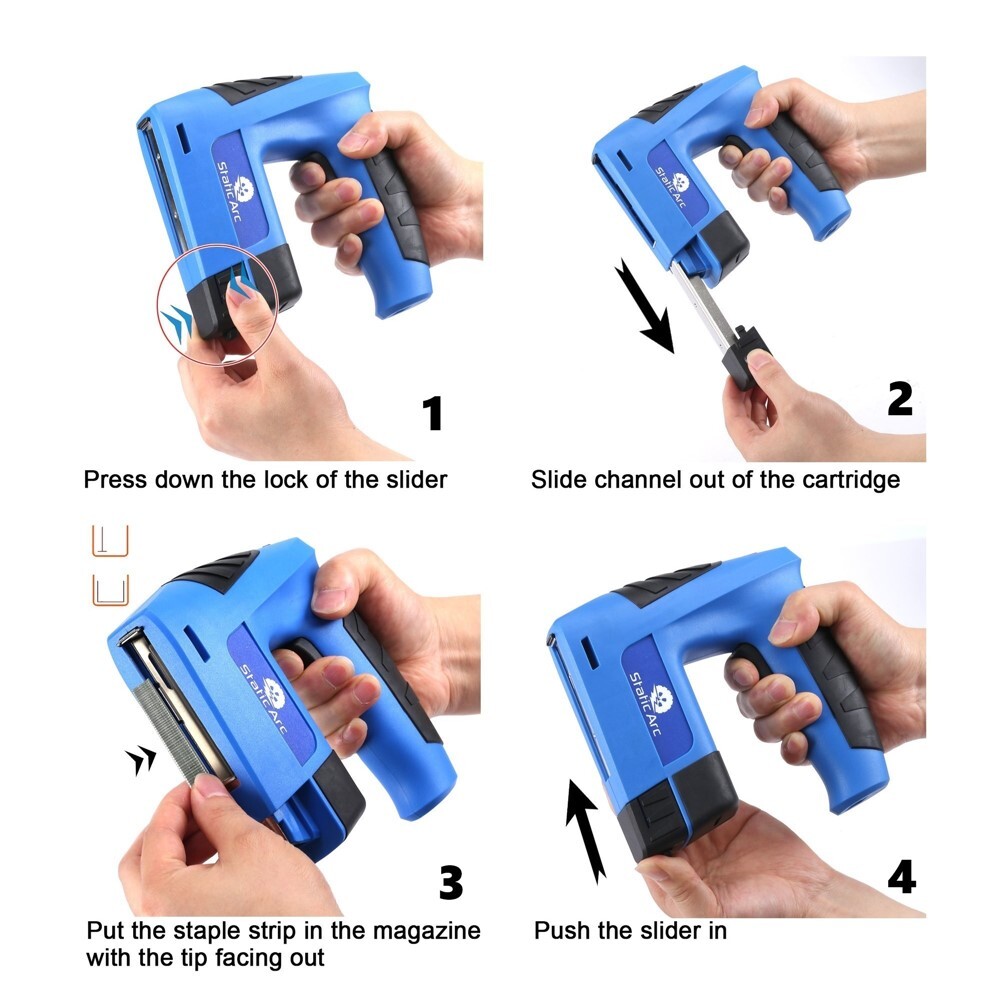 StaticArc

1

Press down the lock of the slider

StaticArc

2

Slide channel out of the cartridge

StaticArc

3

Put the staple strip in the magazine with the tip facing out

StaticArc

4

Push the slider in