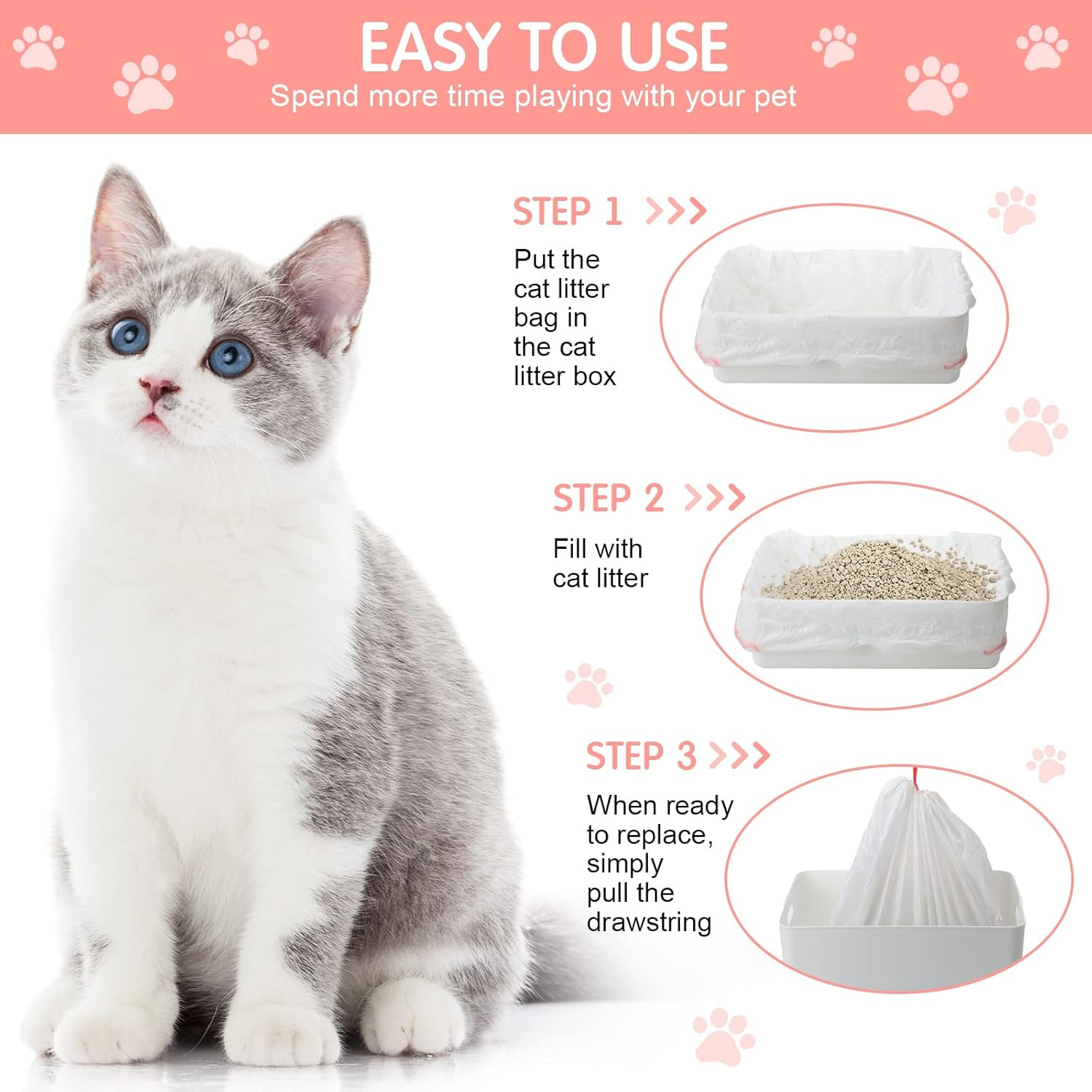 EASY TO USE
Spend more time playing with your pet

STEP 1 >>>
Put the cat litter bag in the cat litter box

STEP 2 >>>
Fill with cat litter

STEP 3 >>>
When ready to replace, simply pull the drawstring