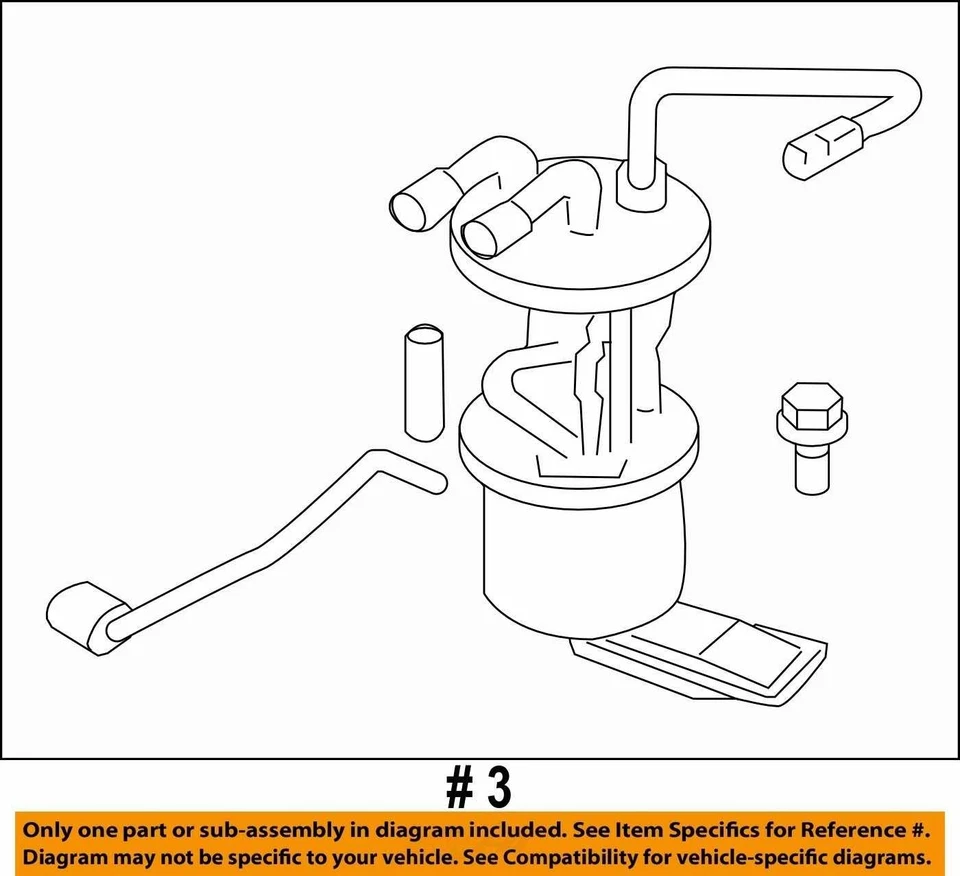 # 3

Only one part or sub-assembly in diagram included. See Item Specifics for Reference #.
Diagram may not be specific to your vehicle. See Compatibility for vehicle-specific diagrams.