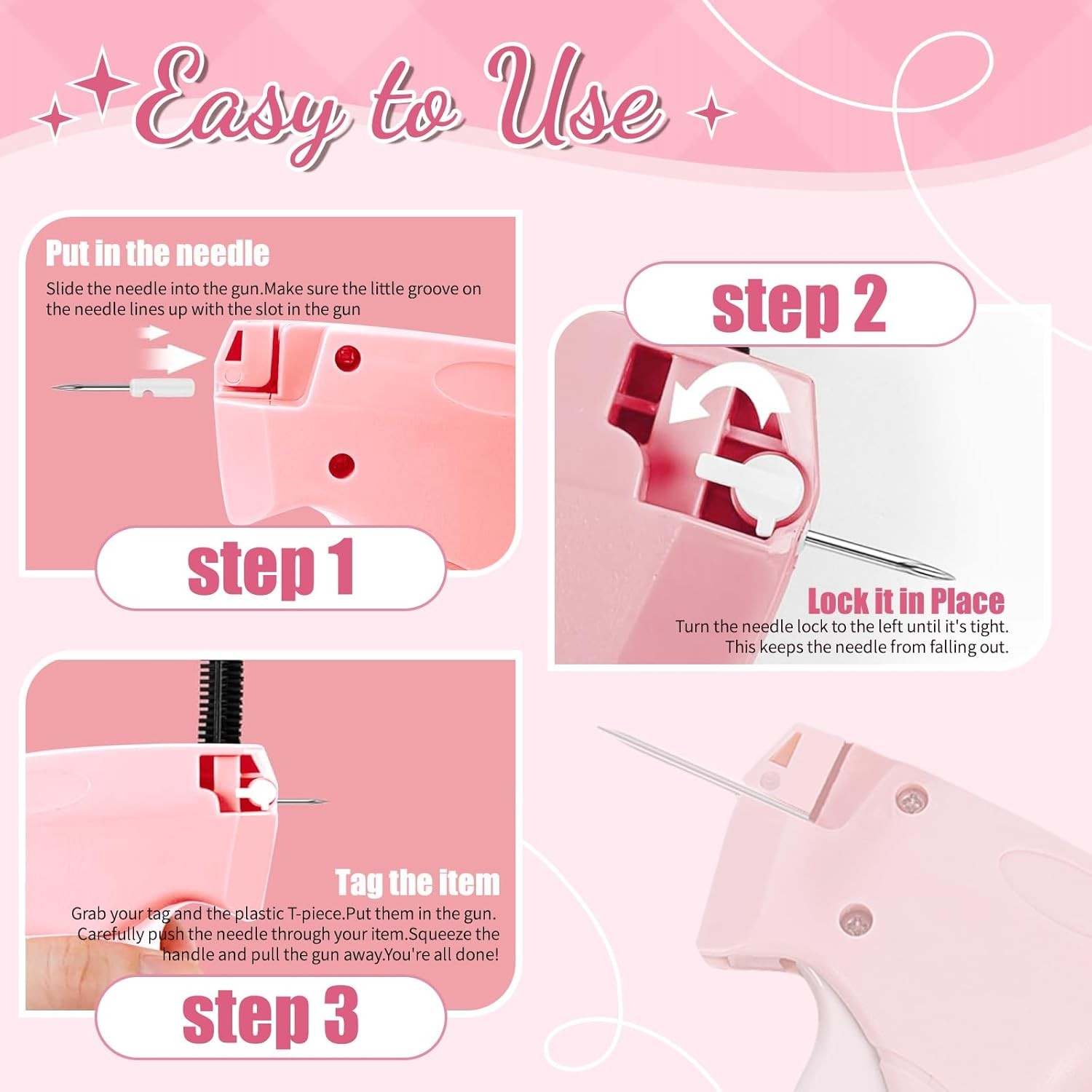 Easy to Use

Put in the needle
Slide the needle into the gun.Make sure the little groove on the needle lines up with the slot in the gun

step 1

step 2

Lock it in Place
Turn the needle lock to the left until it's tight. This keeps the needle from falling out.

Tag the item
Grab your tag and the plastic T-piece.Put them in the gun. Carefully push the needle through your item.Squeeze the handle and pull the gun away.You're all done!

step 3