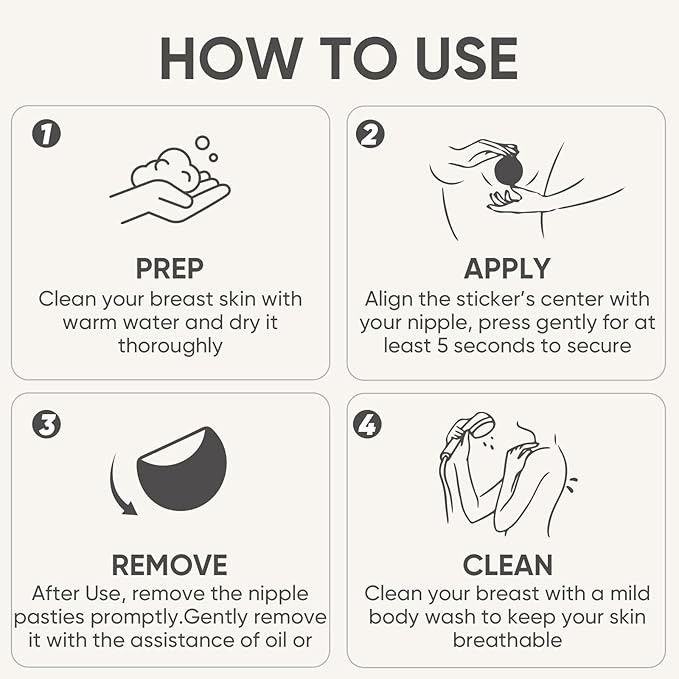 HOW TO USE

1

PREP
Clean your breast skin with warm water and dry it thoroughly

2

APPLY
Align the sticker's center with your nipple, press gently for at least 5 seconds to secure

3

REMOVE
After Use, remove the nipple pasties promptly.Gently remove it with the assistance of oil or

4

CLEAN
Clean your breast with a mild body wash to keep your skin breathable