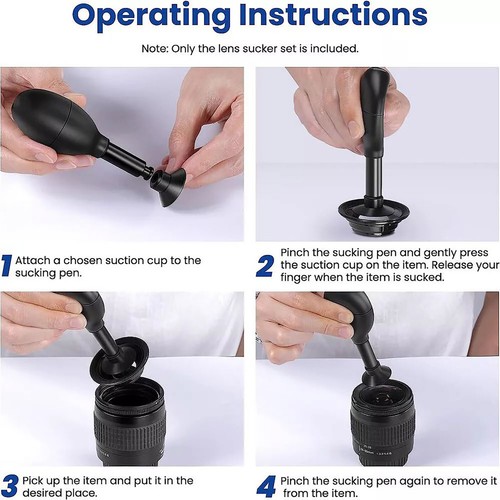 Operating Instructions

Note: Only the lens sucker set is included.

1 Attach a chosen suction cup to the sucking pen.

2 Pinch the sucking pen and gently press the suction cup on the item. Release your finger when the item is sucked.

3 Pick up the item and put it in the desired place.

4 Pinch the sucking pen again to remove it from the item.