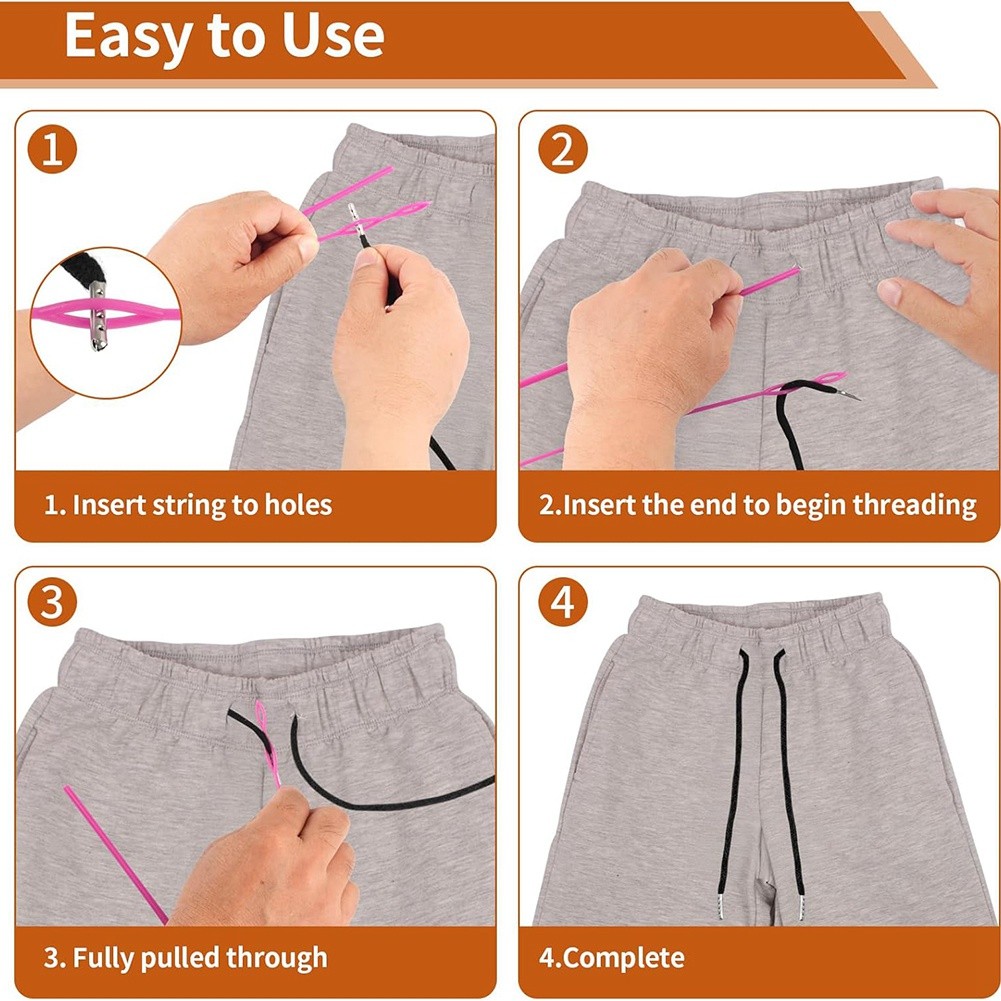 Easy to Use

1

1. Insert string to holes

2

2.Insert the end to begin threading

3

3. Fully pulled through

4

4.Complete