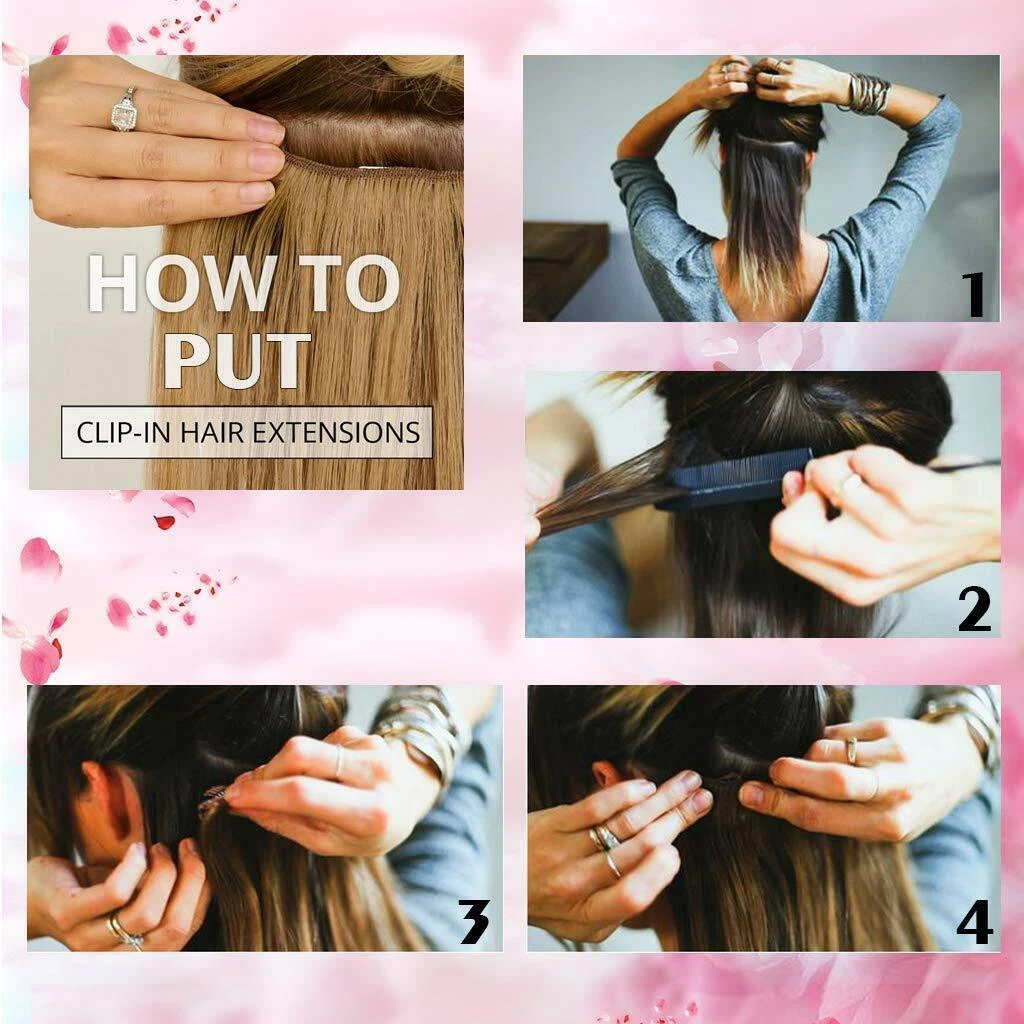 HOW TO PUT

CLIP-IN HAIR EXTENSIONS

1

2

3

4