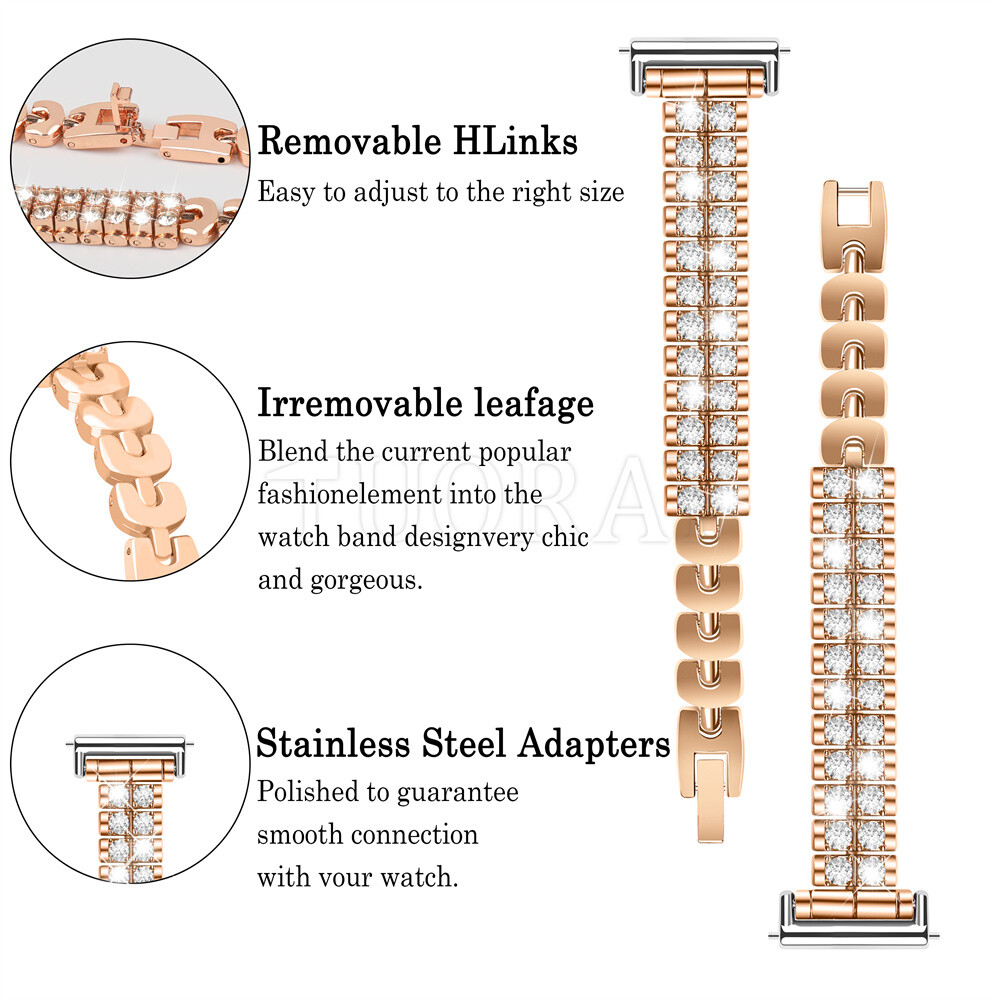 Removable HLinks
Easy to adjust to the right size

Irremovable leafage
Blend the current popular fashionelement into the watch band designvery chic and gorgeous.

TUORA

Stainless Steel Adapters
Polished to guarantee smooth connection with vour watch.