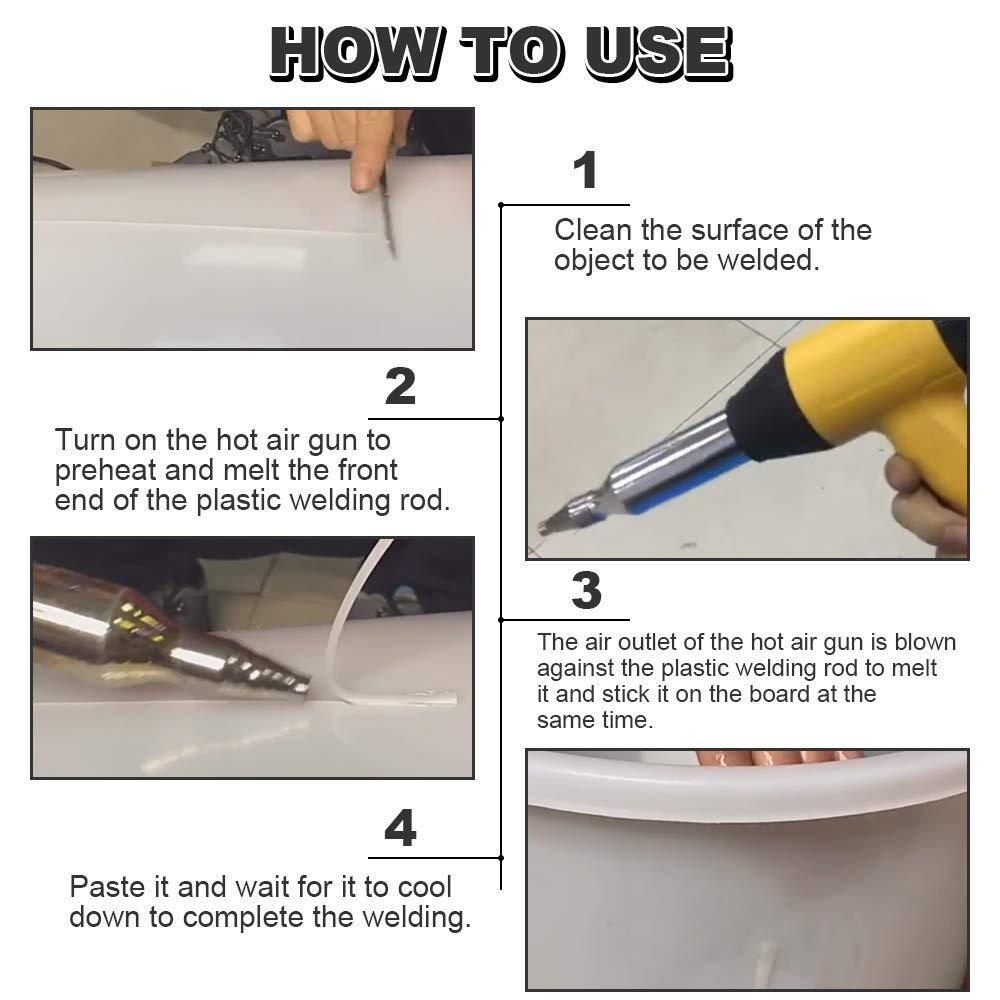 HOW TO USE

1

Clean the surface of the object to be welded.

2

Turn on the hot air gun to preheat and melt the front end of the plastic welding rod.

3

The air outlet of the hot air gun is blown against the plastic welding rod to melt it and stick it on the board at the same time.

4

Paste it and wait for it to cool down to complete the welding.