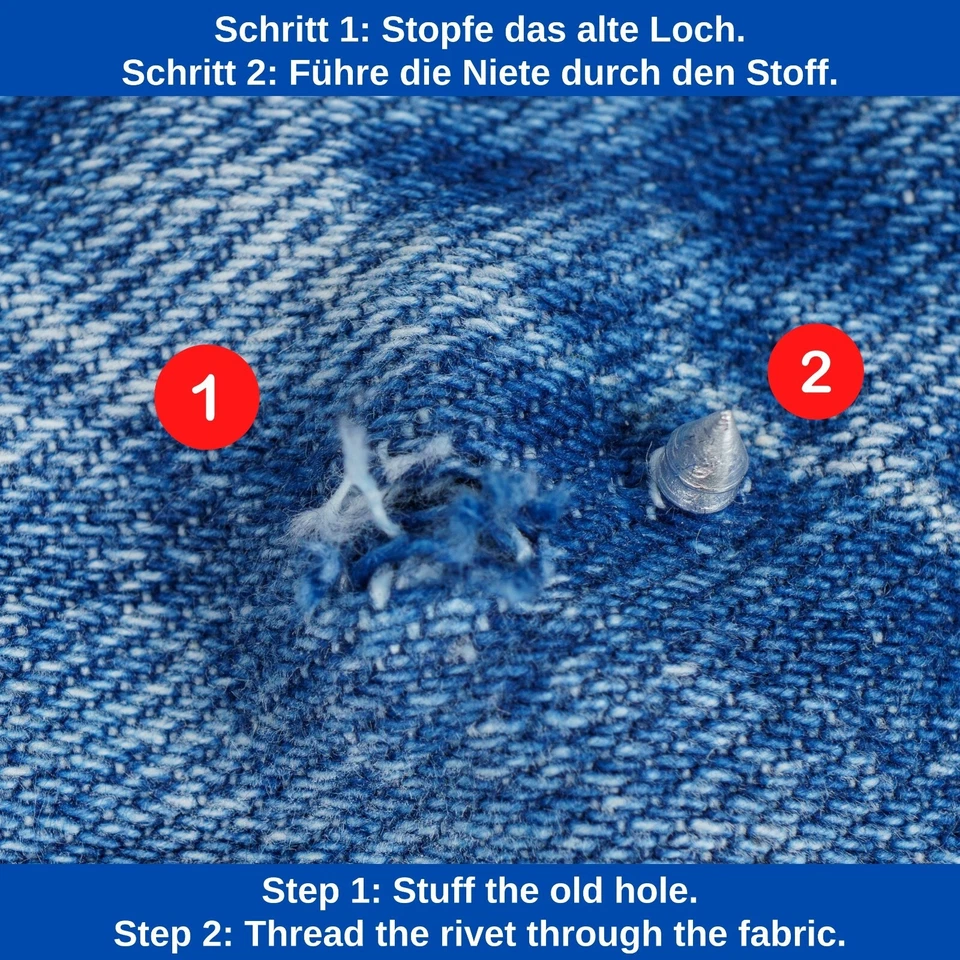 Schritt 1: Stopfe das alte Loch.
Schritt 2: Führe die Niete durch den Stoff.

1

2

Step 1: Stuff the old hole.
Step 2: Thread the rivet through the fabric.