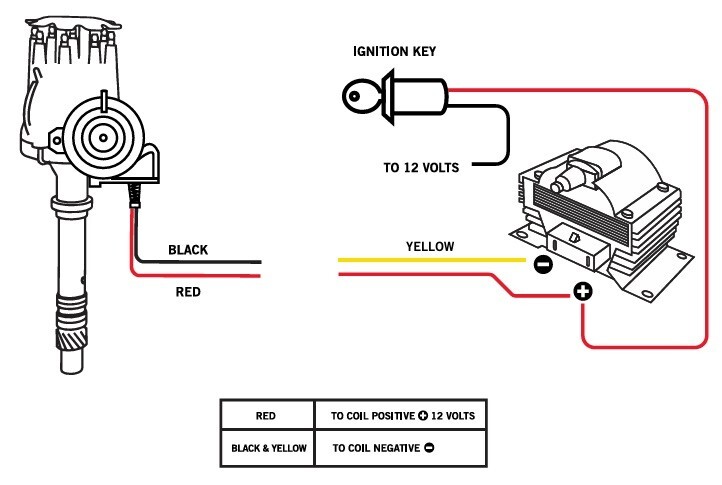 IGNITION KEY

TO 12 VOLTS

BLACK

RED

YELLOW

−

+

| RED | TO COIL POSITIVE + 12 VOLTS |
|---|---|
| BLACK & YELLOW | TO COIL NEGATIVE − |