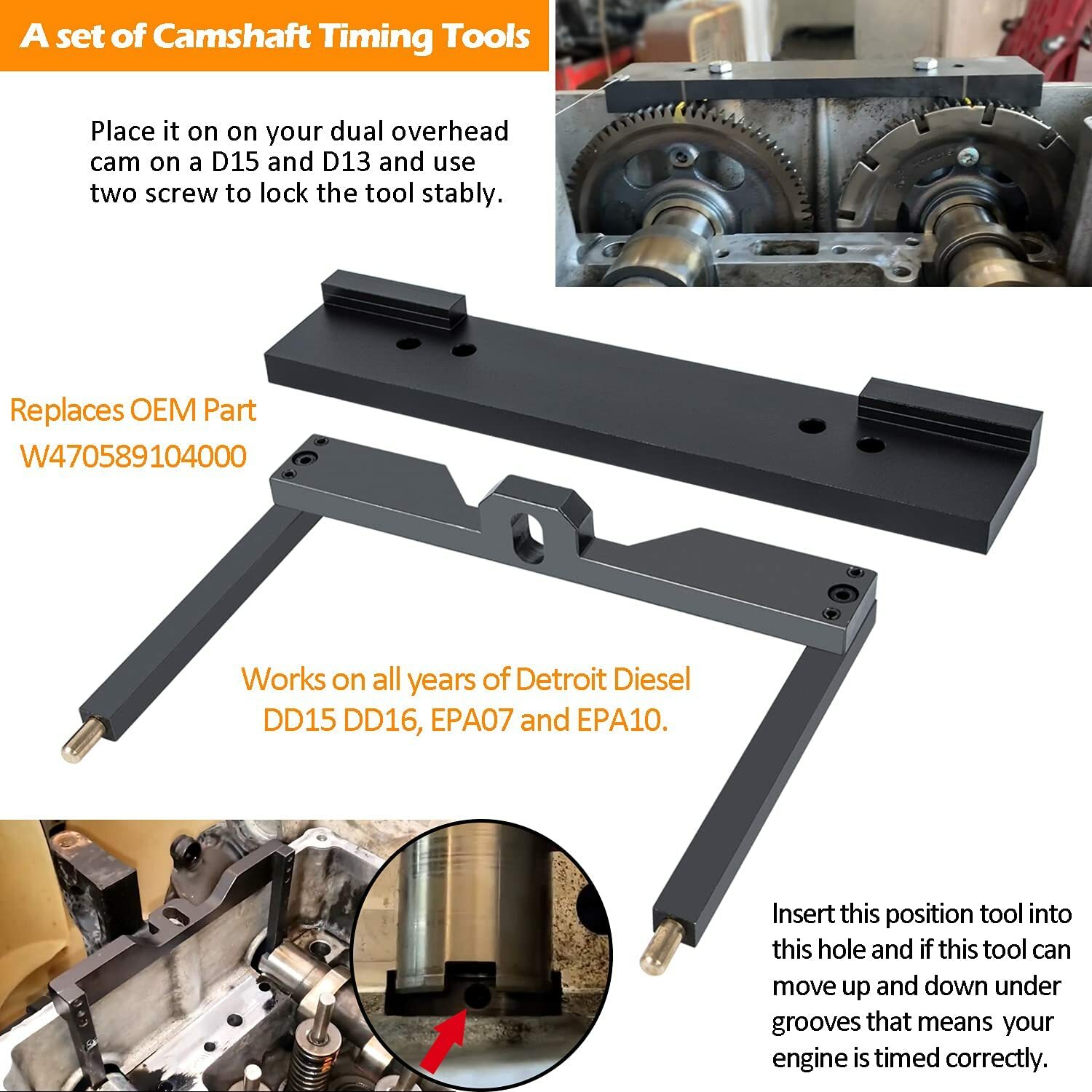 A set of Camshaft Timing Tools

Place it on on your dual overhead cam on a D15 and D13 and use two screw to lock the tool stably.

Replaces OEM Part W470589104000

Works on all years of Detroit Diesel DD15 DD16, EPA07 and EPA10.

Insert this position tool into this hole and if this tool can move up and down under grooves that means your engine is timed correctly.