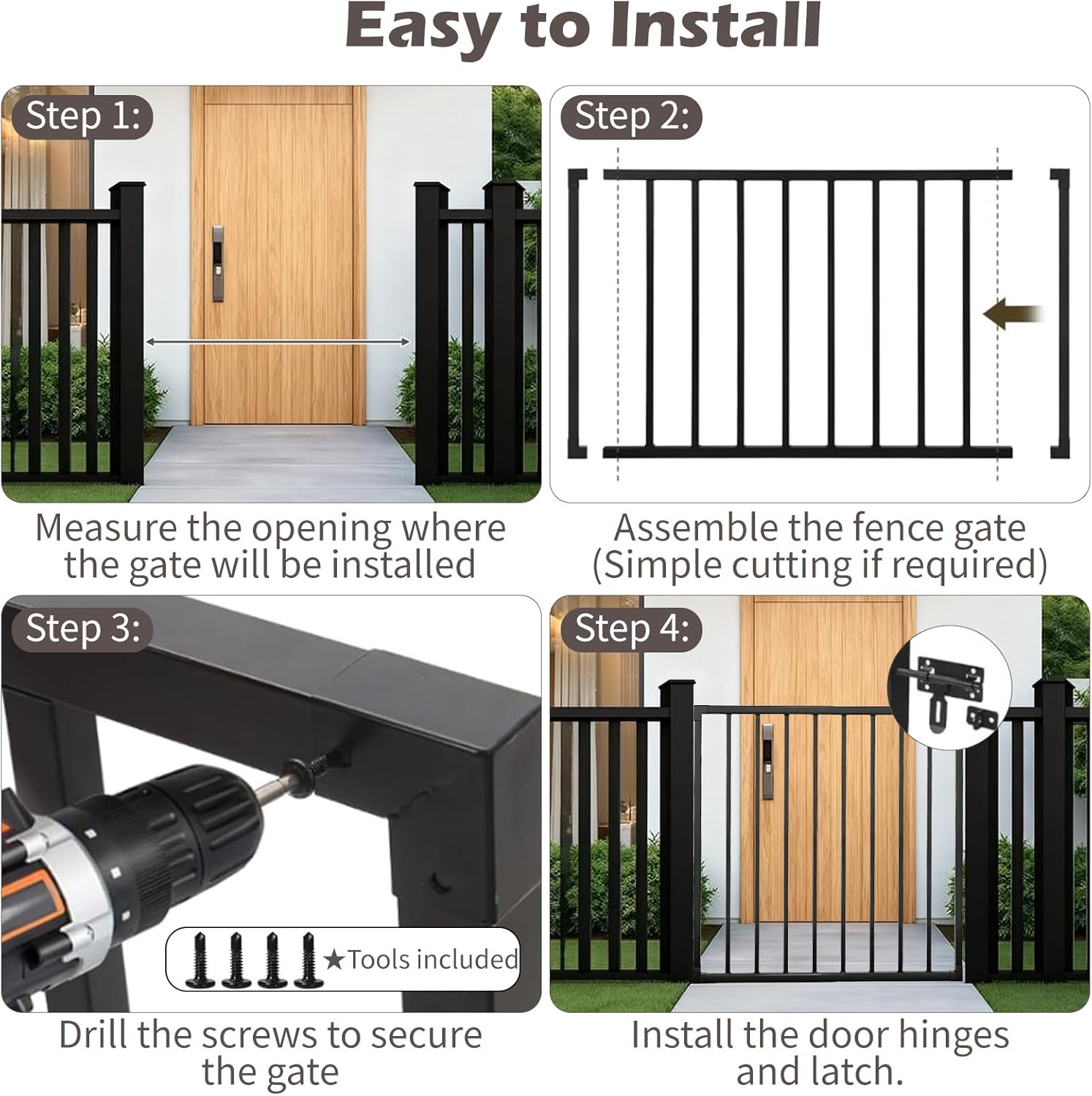 Easy to Install

Step 1:

Measure the opening where the gate will be installed

Step 2:

Assemble the fence gate (Simple cutting if required)

Step 3:

★Tools included

Drill the screws to secure the gate

Step 4:

Install the door hinges and latch.