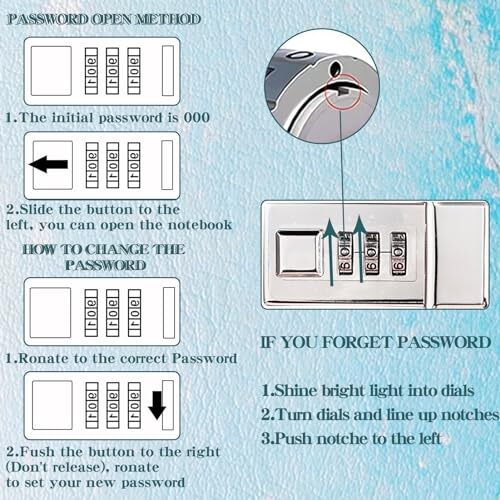 PASSWORD OPEN METHOD

1.The initial password is 000

2.Slide the button to the left, you can open the notebook

HOW TO CHANGE THE PASSWORD

1.Ronate to the correct Password

2.Fush the button to the right (Don't release), ronate to set your new password

IF YOU FORGET PASSWORD

1.Shine bright light into dials

2.Turn dials and line up notches

3.Push notche to the left